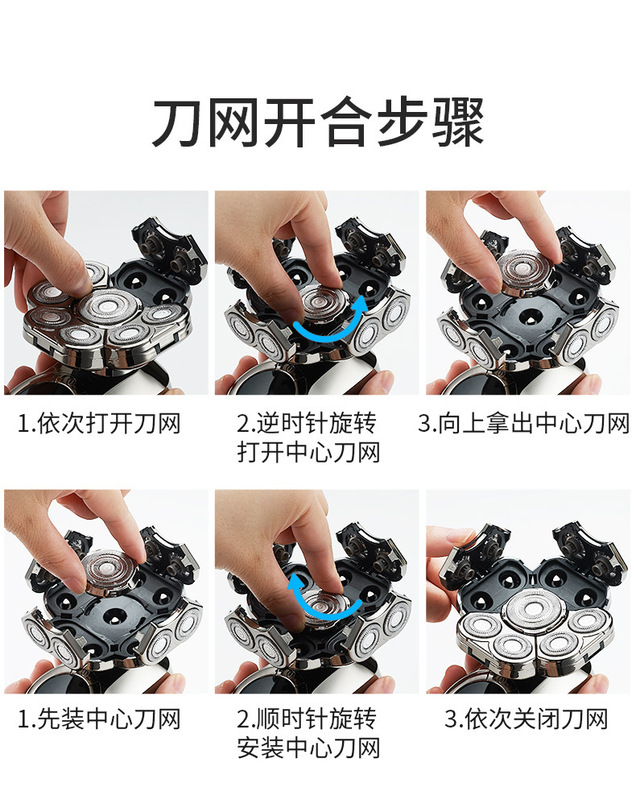 刀网开合步骤

1.依次打开刀网

2.逆时针旋转打开中心刀网

3.向上拿出中心刀网

1.先装中心刀网

2.顺时针旋转安装中心刀网

3.依次关闭刀网