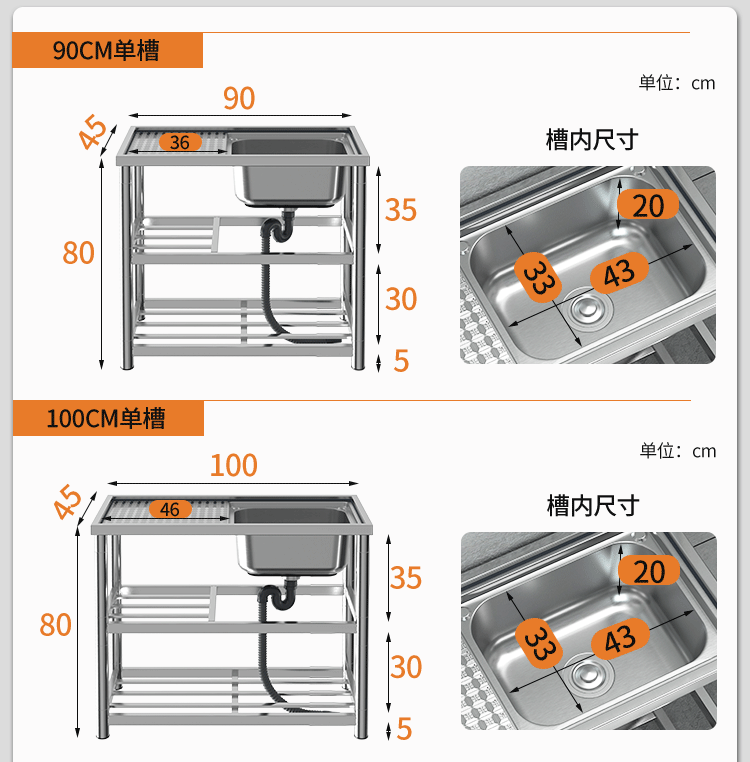 90CM单槽

单位：cm

90
45
36
80
35
30
5

槽内尺寸

20
33
43

100CM单槽

单位：cm

100
45
46
80
35
30
5

槽内尺寸

20
33
43