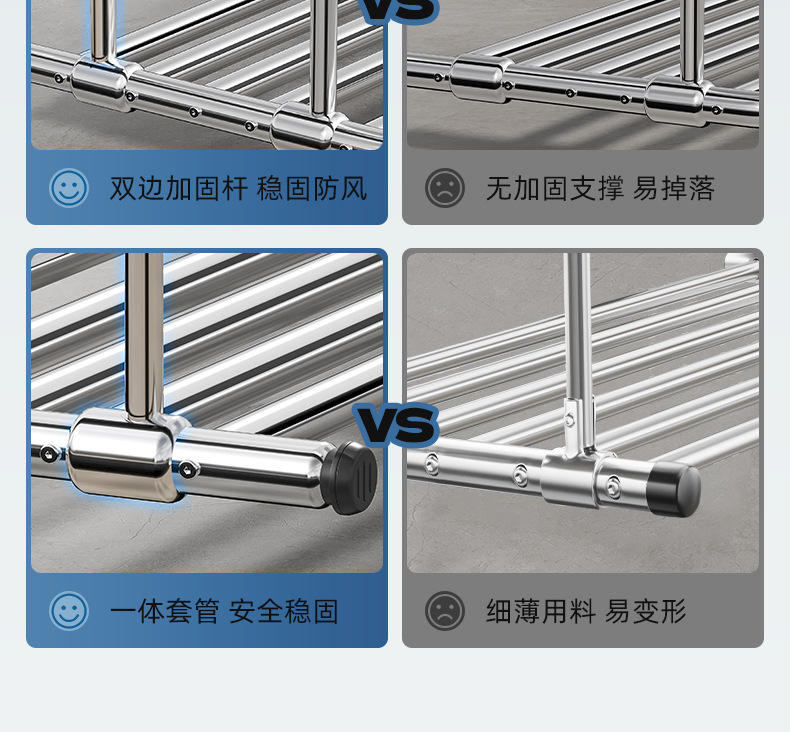 VS

双边加固杆 稳固防风

无加固支撑 易掉落

VS

一体套管 安全稳固

细薄用料 易变形