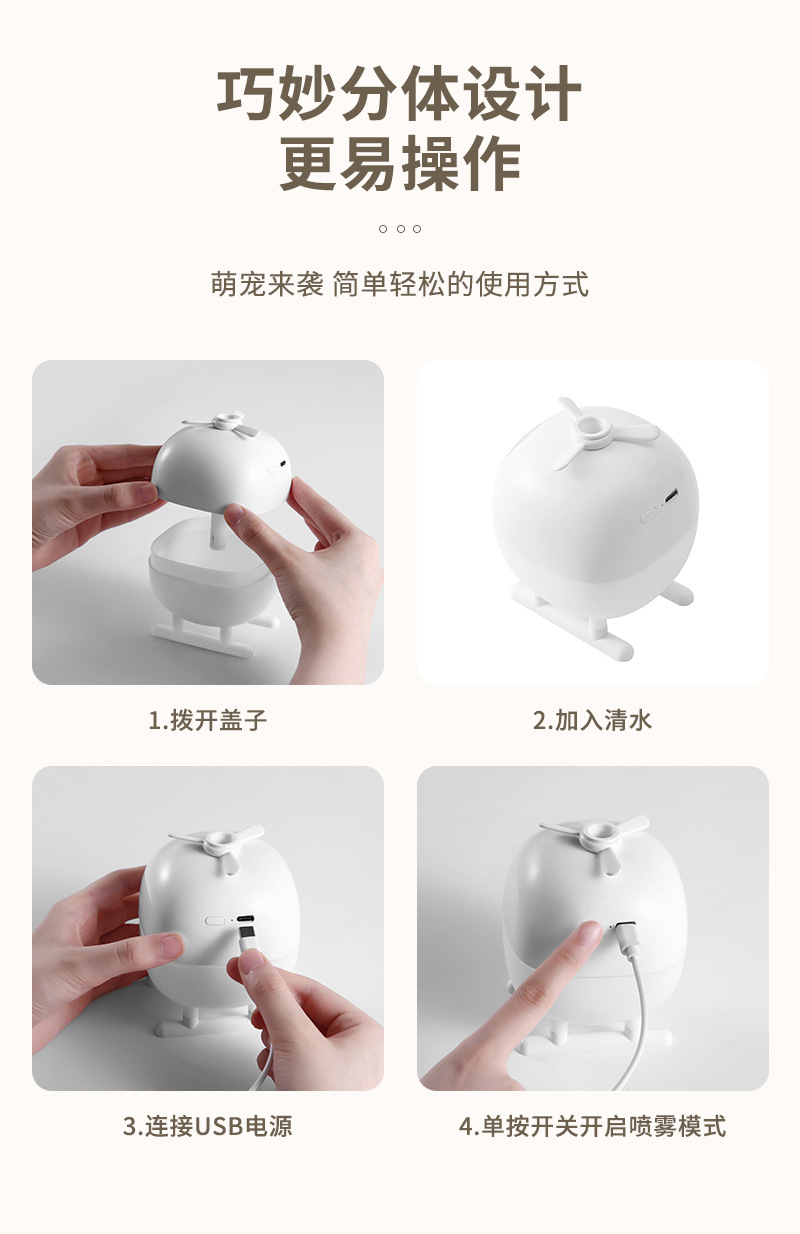 巧妙分体设计
更易操作

萌宠来袭 简单轻松的使用方式

1.拨开盖子

2.加入清水

3.连接USB电源

4.单按开关开启喷雾模式