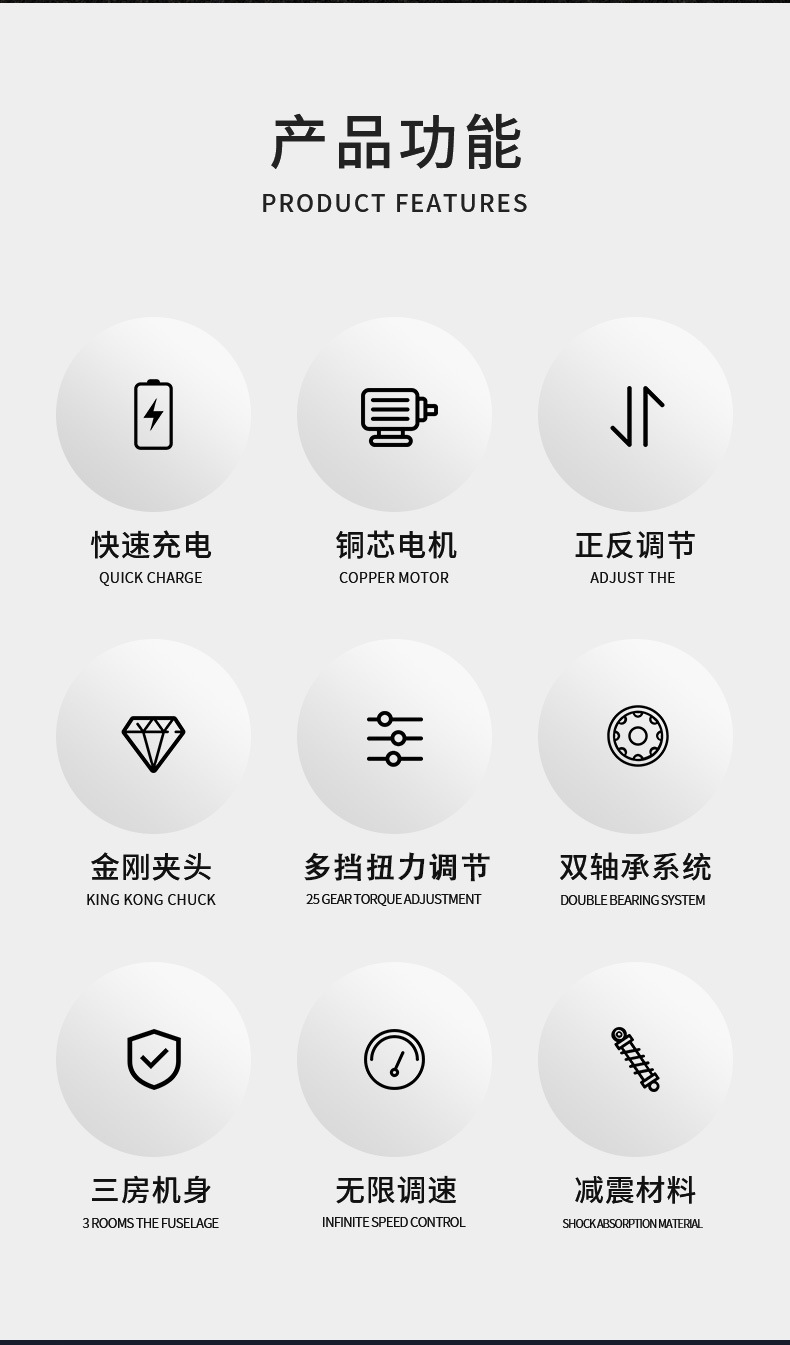 产品功能
PRODUCT FEATURES

快速充电
QUICK CHARGE

铜芯电机
COPPER MOTOR

正反调节
ADJUST THE

金刚夹头
KING KONG CHUCK

多挡扭力调节
25 GEAR TORQUE ADJUSTMENT

双轴承系统
DOUBLE BEARING SYSTEM

三房机身
3 ROOMS THE FUSELAGE

无限调速
INFINITE SPEED CONTROL

减震材料
SHOCK ABSORPTION MATERIAL