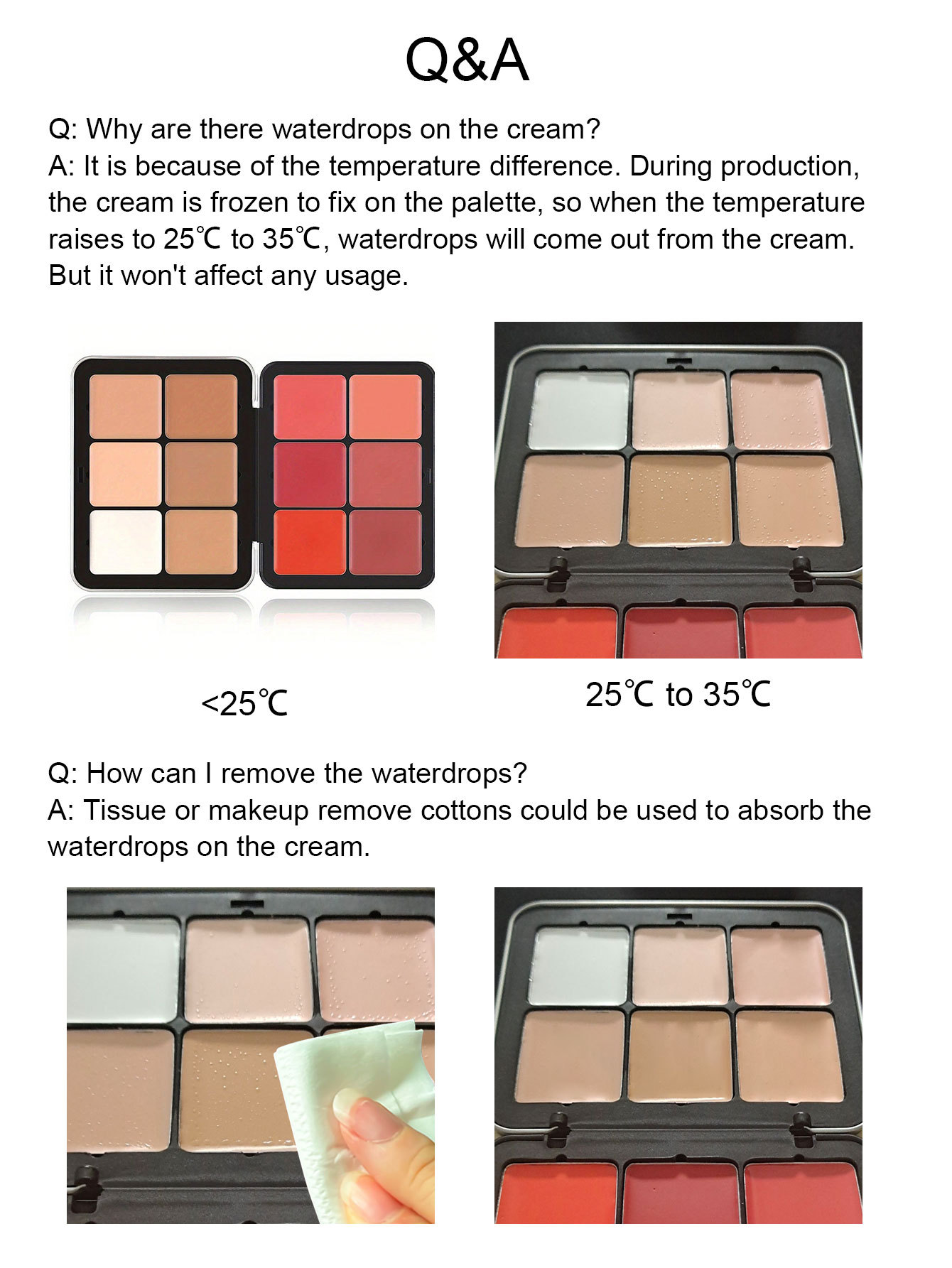 Q&A

Q: Why are there waterdrops on the cream?
A: It is because of the temperature difference. During production, the cream is frozen to fix on the palette, so when the temperature raises to 25℃ to 35℃, waterdrops will come out from the cream. But it won't affect any usage.

<25℃

25℃ to 35℃

Q: How can I remove the waterdrops?
A: Tissue or makeup remove cottons could be used to absorb the waterdrops on the cream.