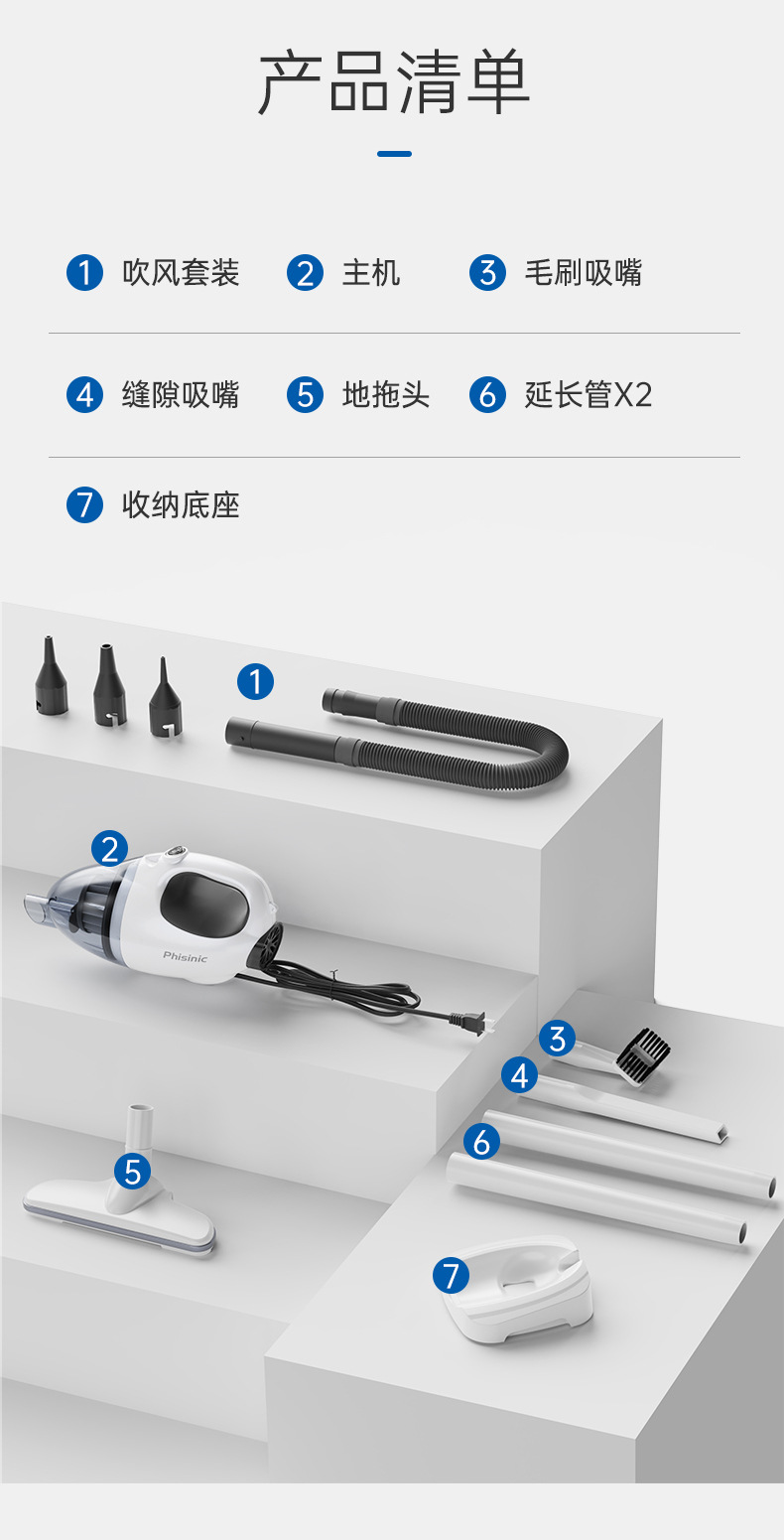 产品清单

1 吹风套装
2 主机
3 毛刷吸嘴

4 缝隙吸嘴
5 地拖头
6 延长管X2

7 收纳底座

1

2

Phisinic

3

4

6

5

7