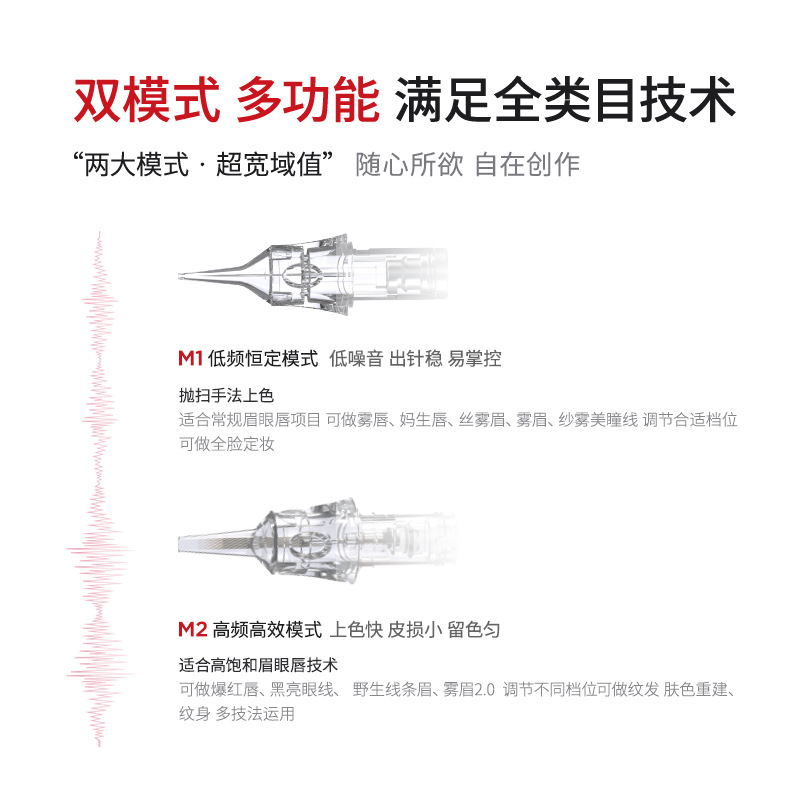 双模式 多功能 满足全类目技术

“两大模式 · 超宽域值” 随心所欲 自在创作

M1 低频恒定模式 低噪音 出针稳 易掌控

抛扫手法上色
适合常规眉眼唇项目 可做雾唇、妈生唇、丝雾眉、雾眉、纱雾美瞳线 调节合适档位可做全脸定妆

M2 高频高效模式 上色快 皮损小 留色匀

适合高饱和眉眼唇技术
可做爆红唇、黑亮眼线、 野生线条眉、雾眉2.0 调节不同档位可做纹发 肤色重建、纹身 多技法运用