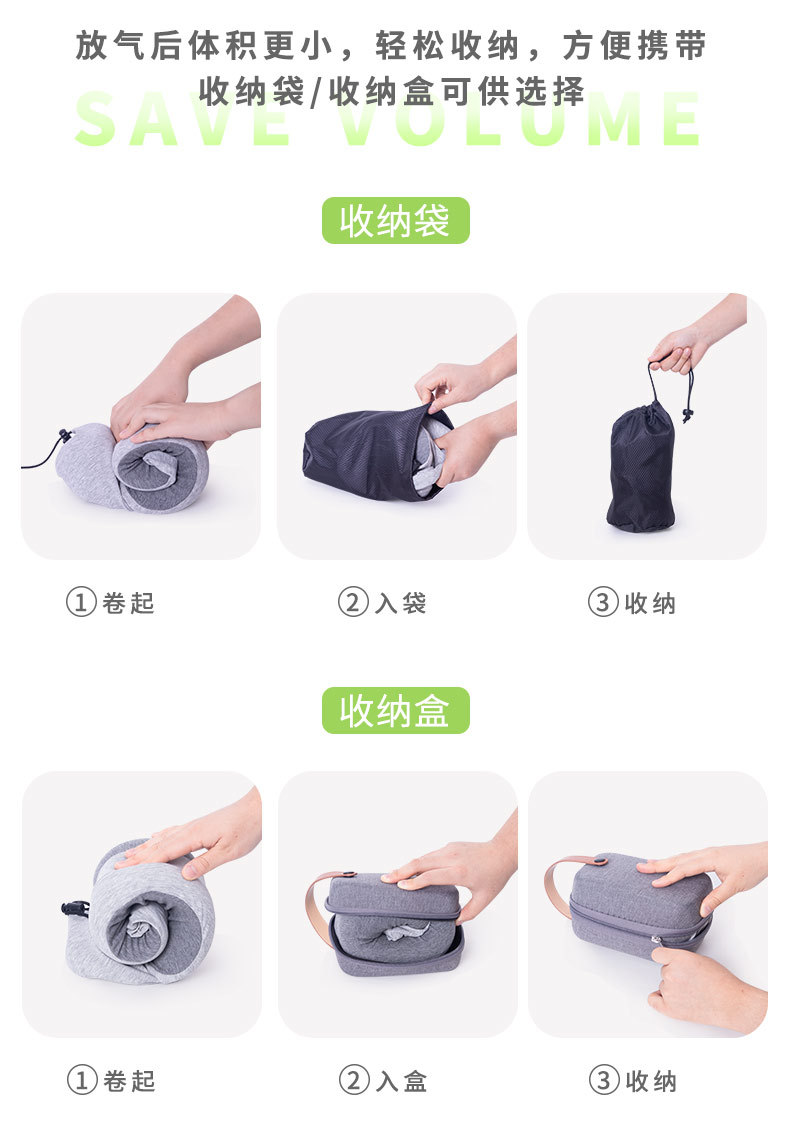 放气后体积更小，轻松收纳，方便携带
收纳袋/收纳盒可供选择
SAVE VOLUME

收纳袋

①卷起

②入袋

③收纳

收纳盒

①卷起

②入盒

③收纳