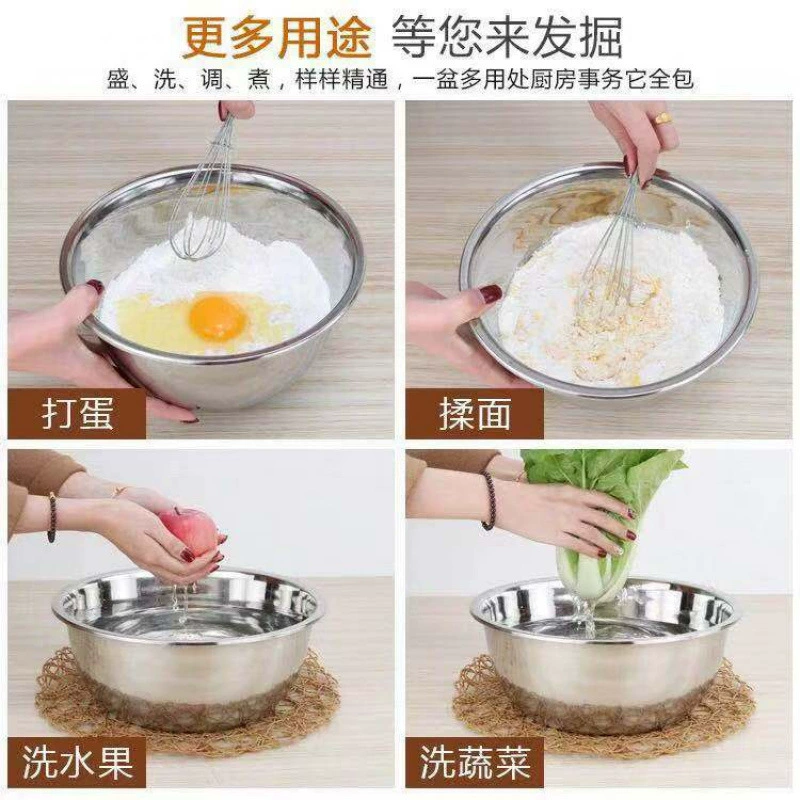 更多用途 等您来发掘

盛、洗、调、煮，样样精通，一盆多用处厨房事务它全包

打蛋

揉面

洗水果

洗蔬菜