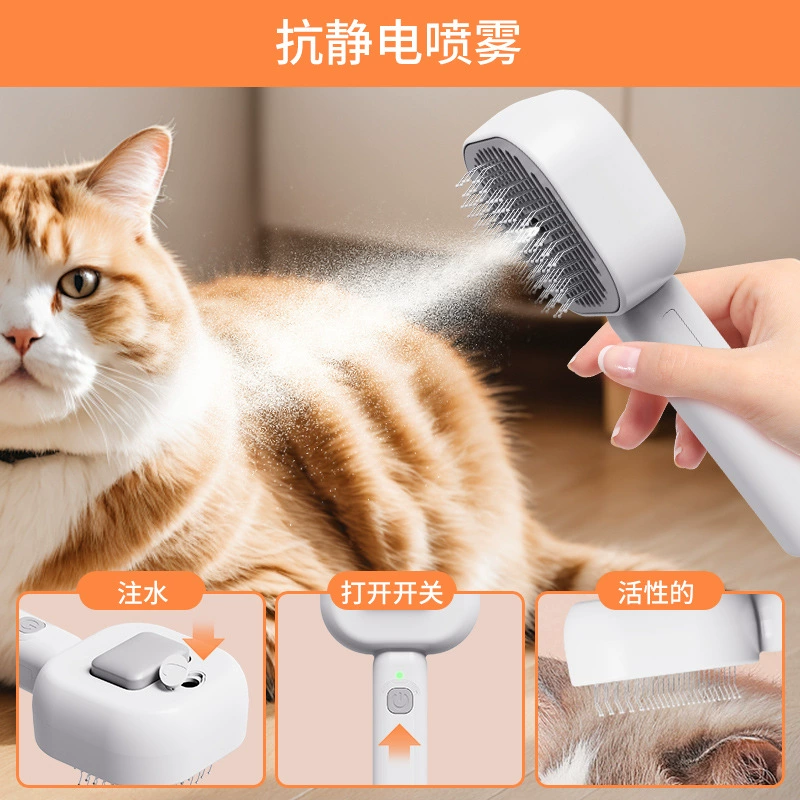 抗静电喷雾

注水

打开开关

活性的