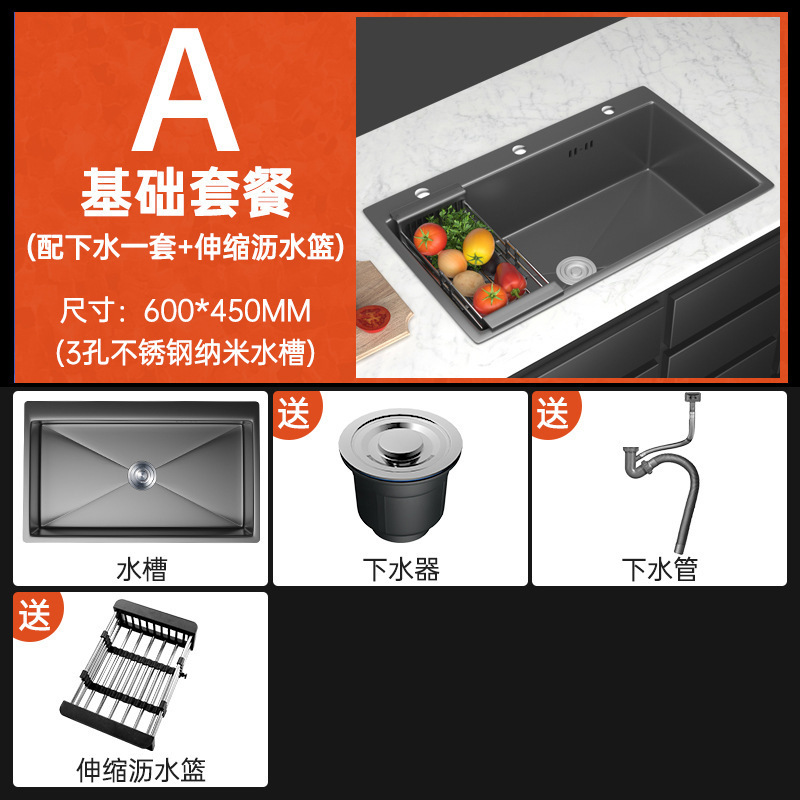 A
基础套餐
(配下水一套+伸缩沥水篮)

尺寸：600*450MM
(3孔不锈钢纳米水槽)

水槽

送
下水器

送
下水管

送
伸缩沥水篮