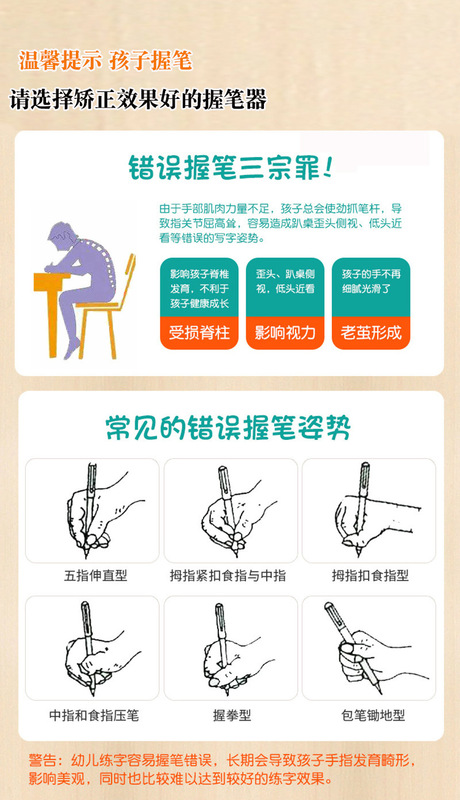 温馨提示 孩子握笔

请选择矫正效果好的握笔器

错误握笔三宗罪!

由于手部肌肉力量不足，孩子总会使劲抓笔杆，导致指关节屈高耸，容易造成趴桌歪头侧视、低头近看等错误的写字姿势。

影响孩子脊椎发育，不利于孩子健康成长

受损脊柱

歪头、趴桌侧视，低头近看

影响视力

孩子的手不再细腻光滑了

老茧形成

常见的错误握笔姿势

五指伸直型

拇指紧扣食指与中指

拇指扣食指型

中指和食指压笔

握拳型

包笔锄地型

警告：幼儿练字容易握笔错误，长期会导致孩子手指发育畸形，影响美观，同时也比较难以达到较好的练字效果。