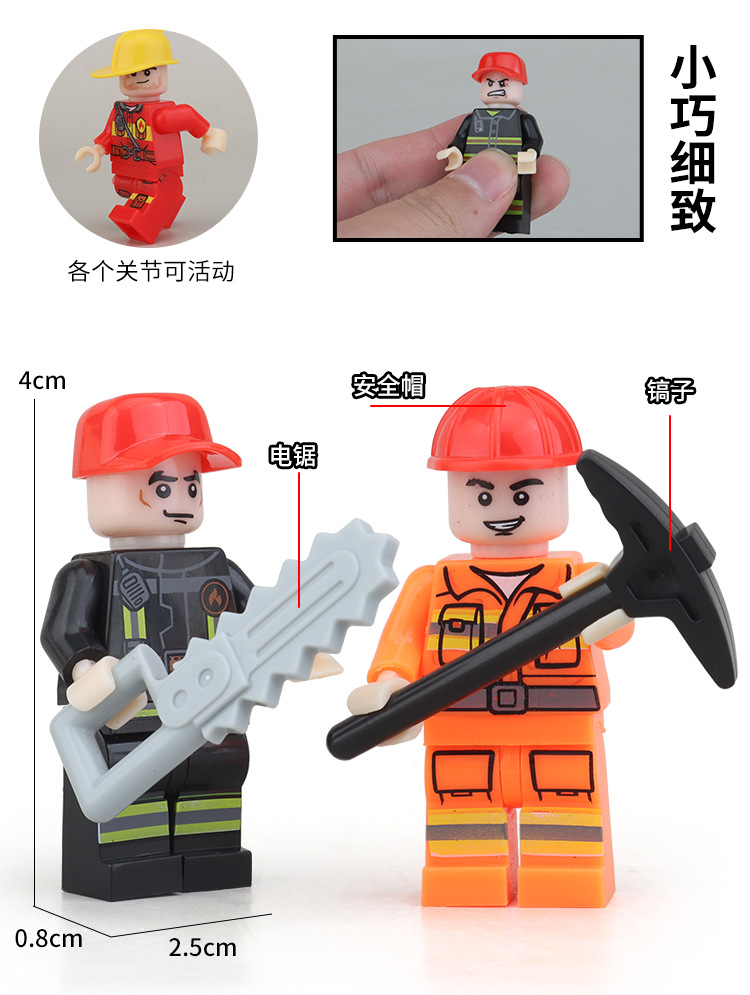 各个关节可活动

小巧细致

4cm

安全帽

镐子

电锯

0.8cm

2.5cm