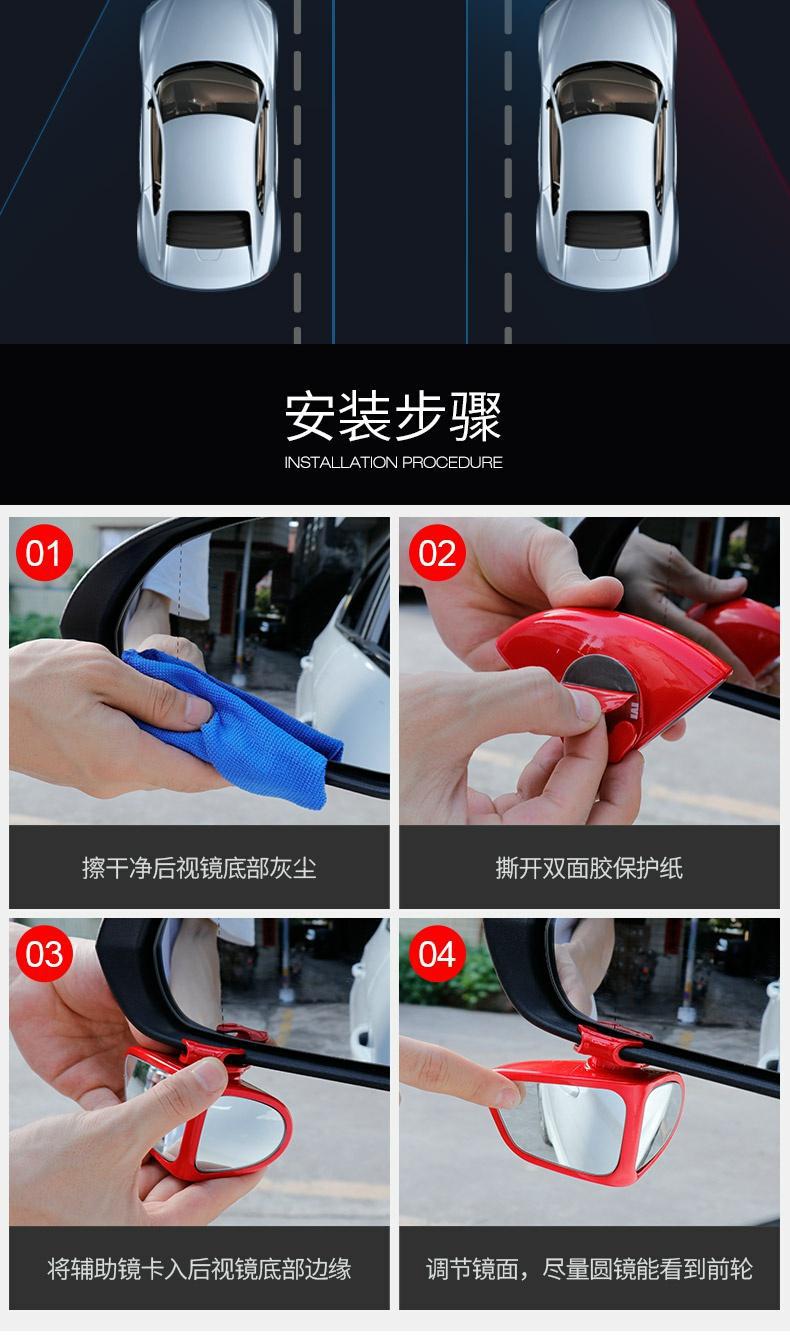 安装步骤
INSTALLATION PROCEDURE

01
擦干净后视镜底部灰尘

02
撕开双面胶保护纸

03
将辅助镜卡入后视镜底部边缘

04
调节镜面，尽量圆镜能看到前轮