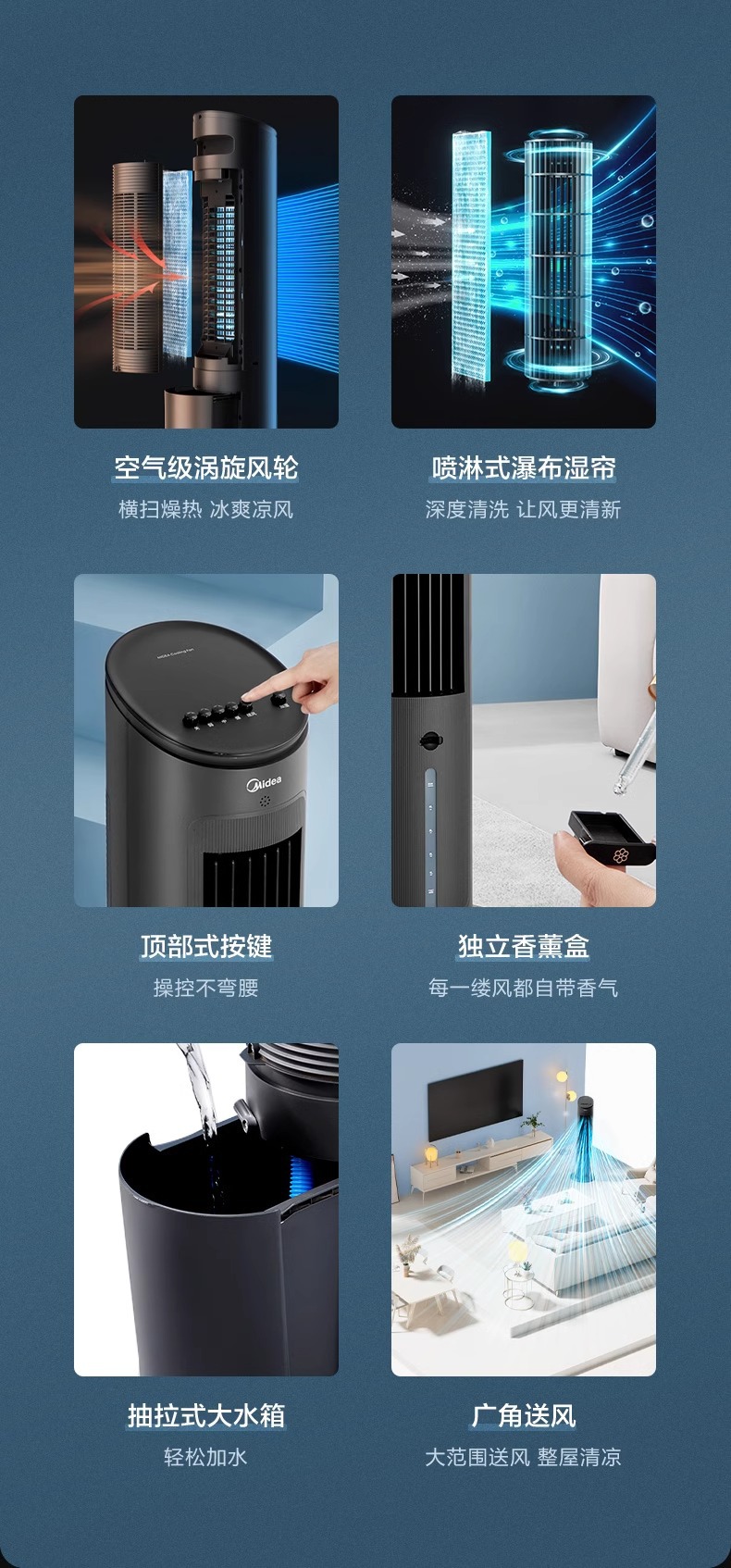 空气级涡旋风轮
横扫燥热 冰爽凉风

喷淋式瀑布湿帘
深度清洗 让风更清新

MIDEA Cooling Fan
Midea

顶部式按键
操控不弯腰

独立香薰盒
每一缕风都自带香气

抽拉式大水箱
轻松加水

广角送风
大范围送风 整屋清凉