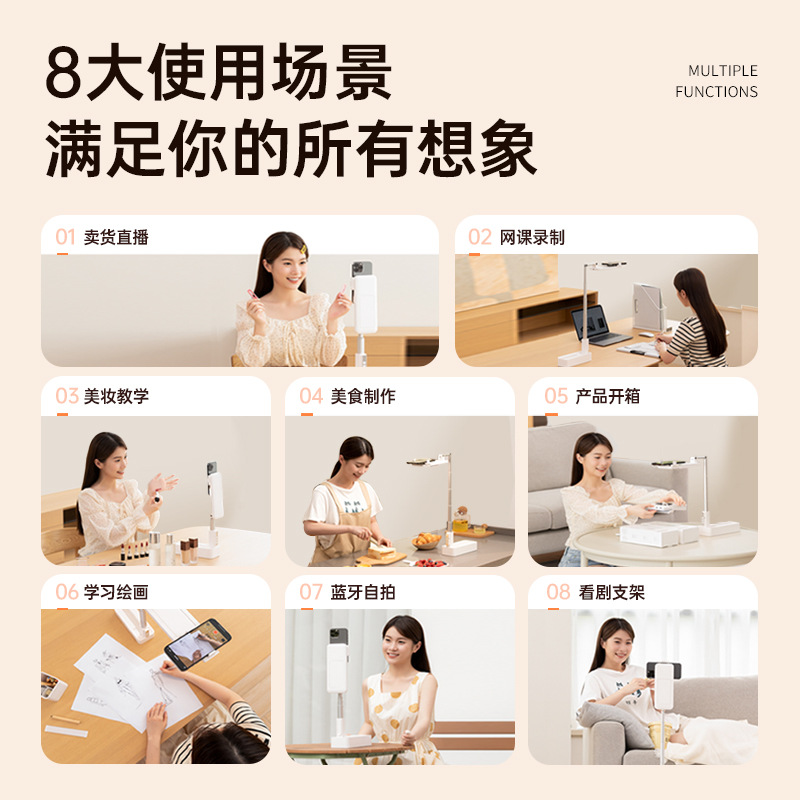 8大使用场景
满足你的所有想象

MULTIPLE
FUNCTIONS

01 卖货直播

02 网课录制

03 美妆教学

04 美食制作

05 产品开箱

06 学习绘画

07 蓝牙自拍

08 看剧支架