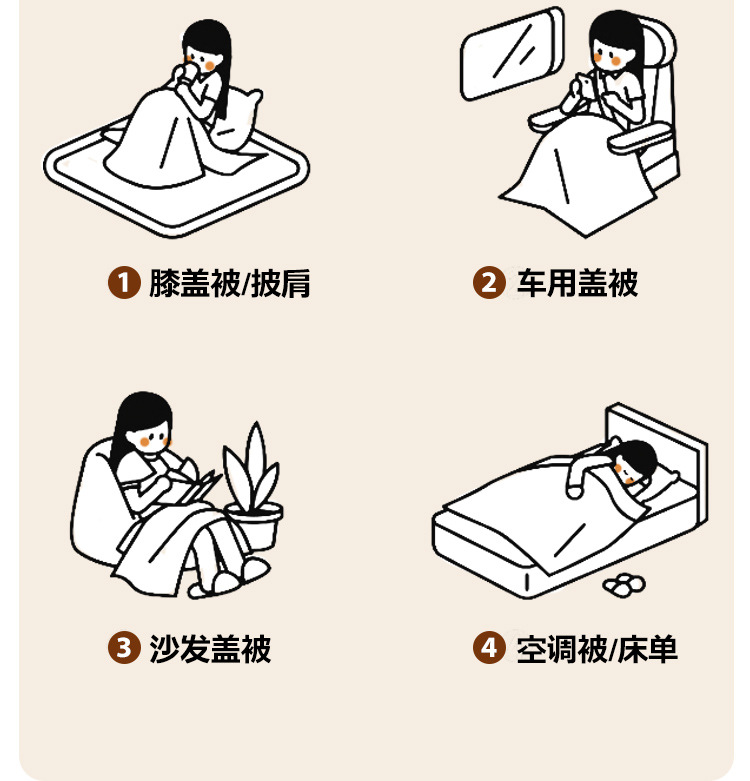 1 膝盖被/披肩

2 车用盖被

3 沙发盖被

4 空调被/床单