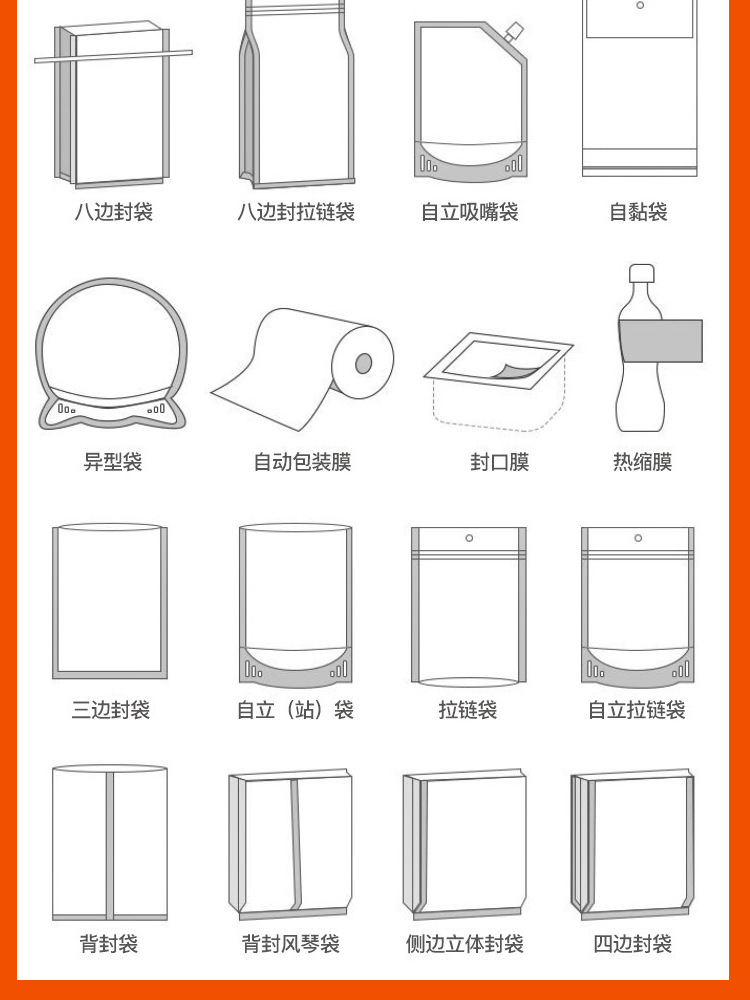 八边封袋

八边封拉链袋

自立吸嘴袋

自黏袋

异型袋

自动包装膜

封口膜

热缩膜

三边封袋

自立（站）袋

拉链袋

自立拉链袋

背封袋

背封风琴袋

侧边立体封袋

四边封袋