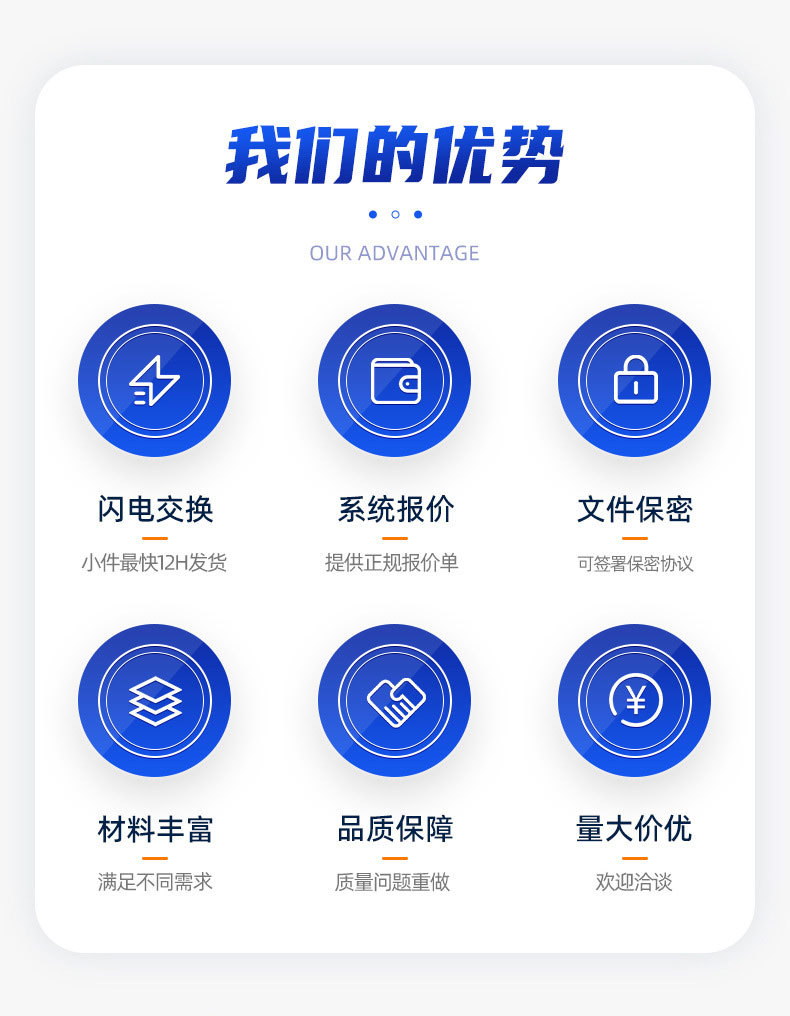 我们的优势

OUR ADVANTAGE

闪电交换

小件最快12H发货

系统报价

提供正规报价单

文件保密

可签署保密协议

材料丰富

满足不同需求

品质保障

质量问题重做

量大价优

欢迎洽谈