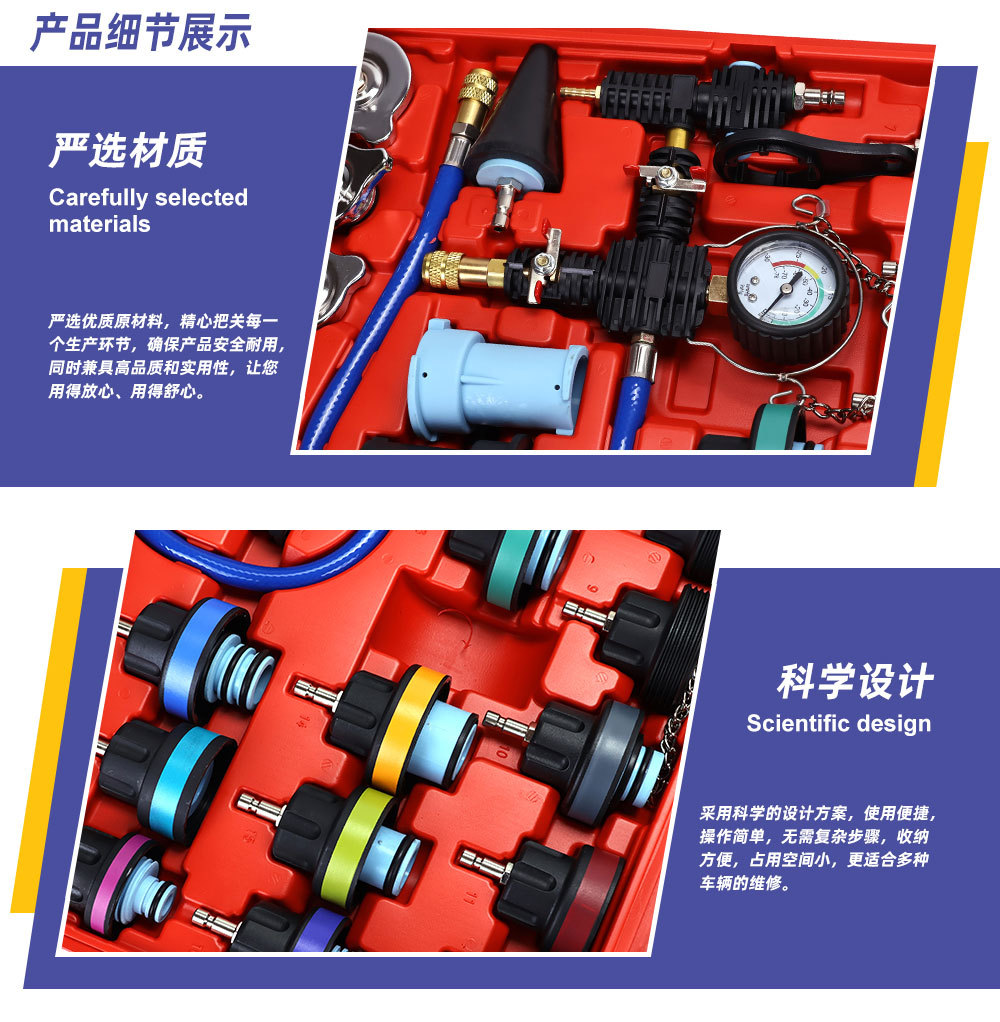 产品细节展示

严选材质
Carefully selected materials

严选优质原材料，精心把关每一个生产环节，确保产品安全耐用，同时兼具高品质和实用性，让您用得放心、用得舒心。

科学设计
Scientific design

采用科学的设计方案，使用便捷，操作简单，无需复杂步骤，收纳方便，占用空间小，更适合多种车辆的维修。