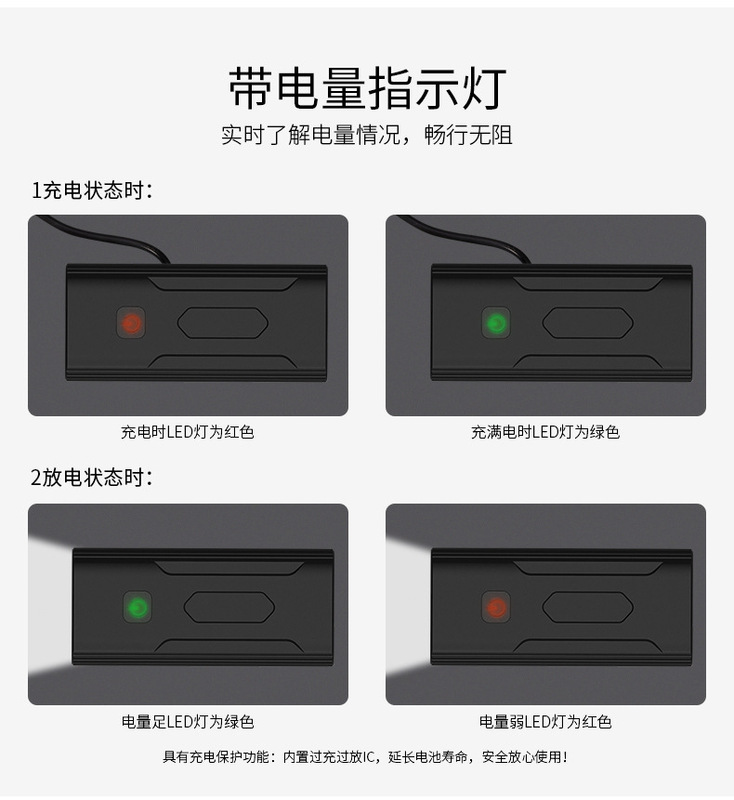 带电量指示灯
实时了解电量情况，畅行无阻

1充电状态时：

充电时LED灯为红色

充满电时LED灯为绿色

2放电状态时：

电量足LED灯为绿色

电量弱LED灯为红色

具有充电保护功能：内置过充过放IC，延长电池寿命，安全放心使用！