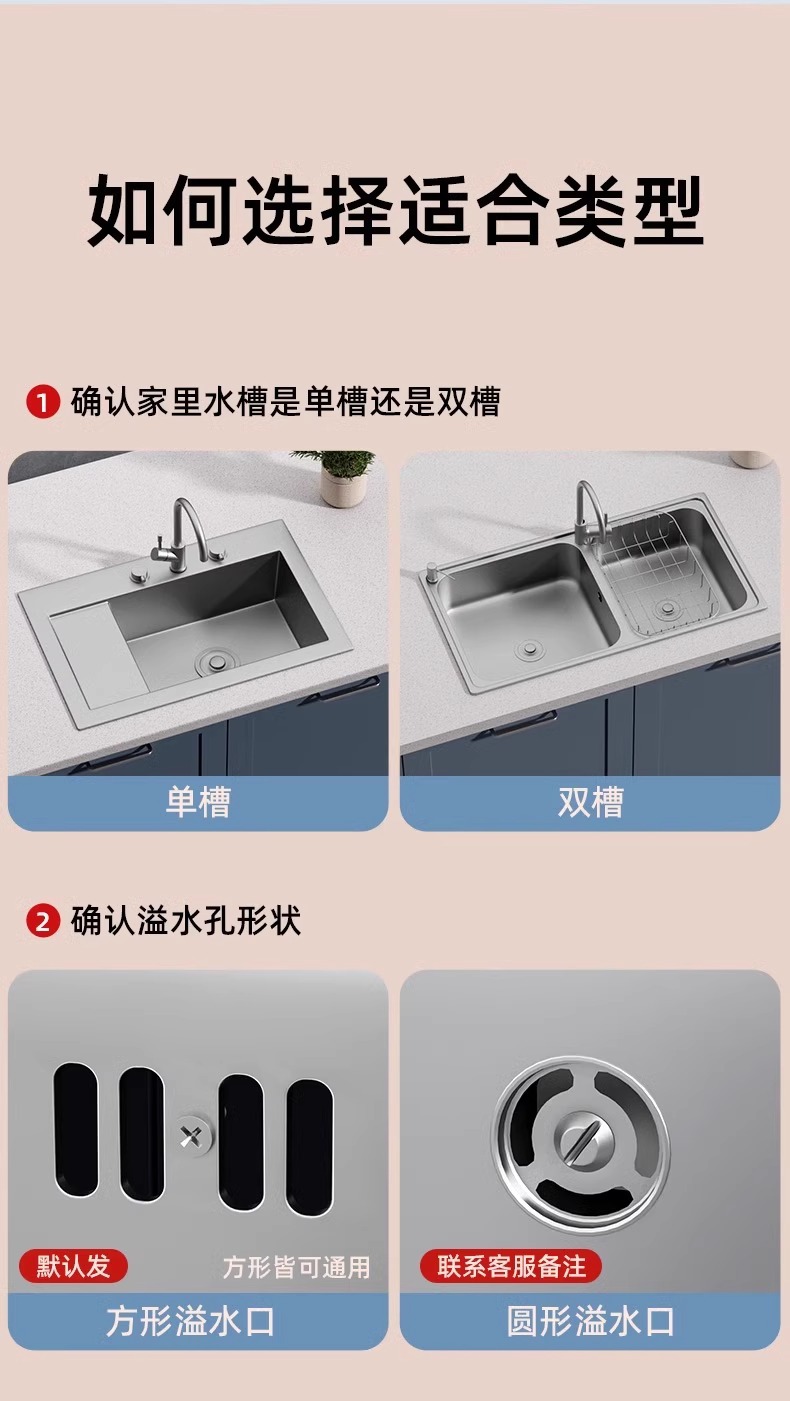 如何选择适合类型

1 确认家里水槽是单槽还是双槽

单槽

双槽

2 确认溢水孔形状

默认发

方形皆可通用

方形溢水口

联系客服备注

圆形溢水口