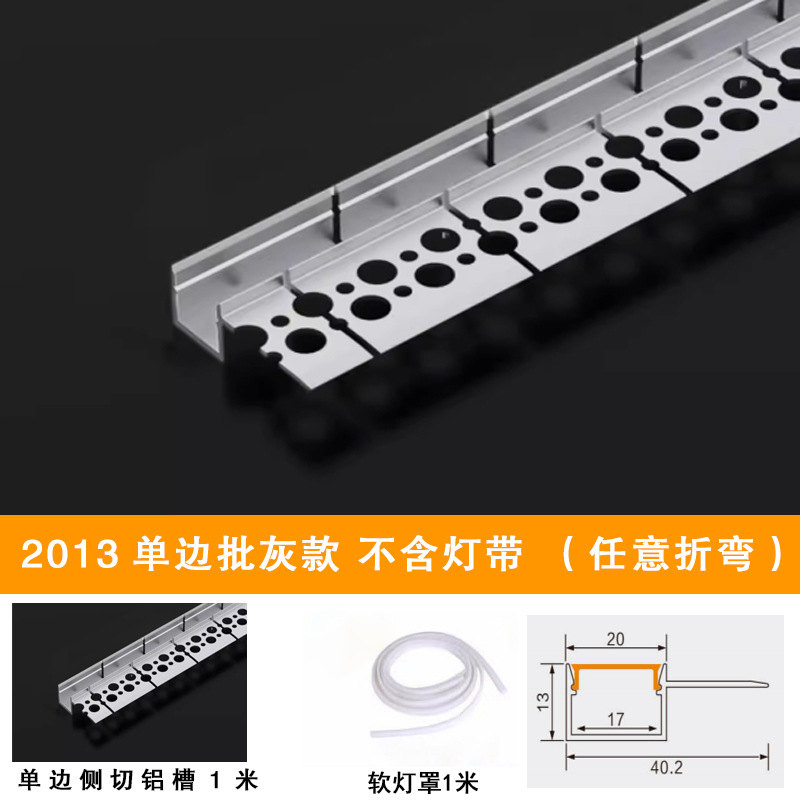 2013 单边批灰款 不含灯带 （任意折弯）

单边侧切铝槽 1 米

软灯罩1米

20

13

17

40.2