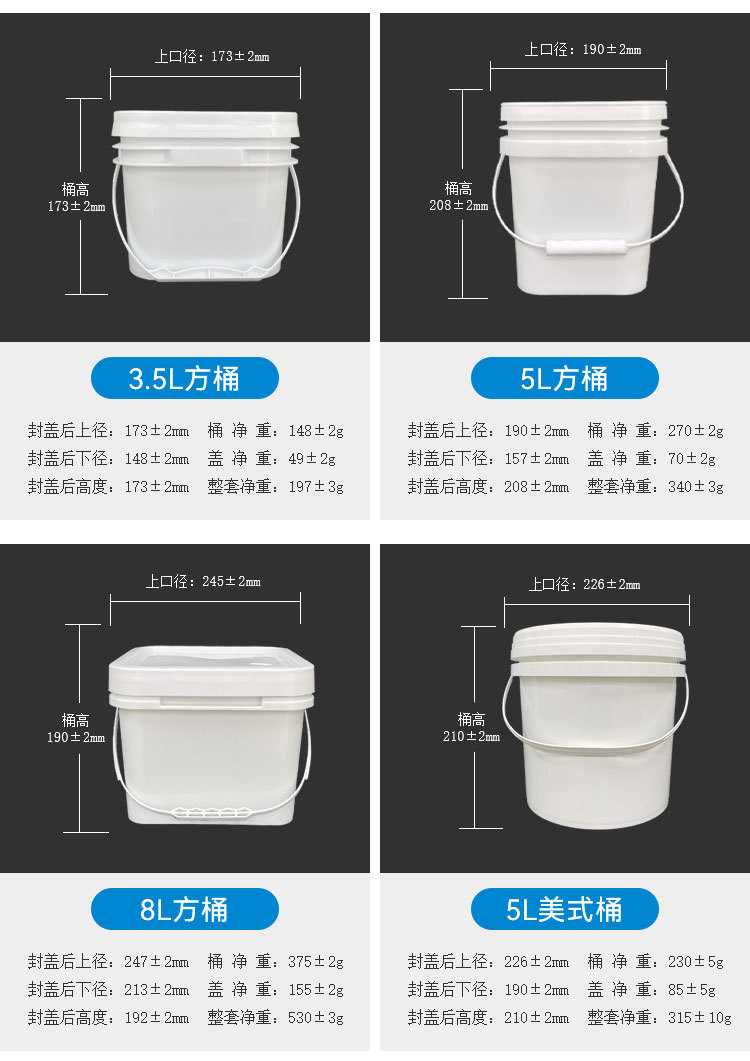 上口径：173±2mm

桶高
173±2mm

3.5L方桶

封盖后上径：173±2mm　桶 净 重：148±2g
封盖后下径：148±2mm　盖 净 重：49±2g
封盖后高度：173±2mm　整套净重：197±3g

上口径：190±2mm

桶高
208±2mm

5L方桶

封盖后上径：190±2mm　桶 净 重：270±2g
封盖后下径：157±2mm　盖 净 重：70±2g
封盖后高度：208±2mm　整套净重：340±3g

上口径：245±2mm

桶高
190±2mm

8L方桶

封盖后上径：247±2mm　桶 净 重：375±2g
封盖后下径：213±2mm　盖 净 重：155±2g
封盖后高度：192±2mm　整套净重：530±3g

上口径：226±2mm

桶高
210±2mm

5L美式桶

封盖后上径：226±2mm　桶 净 重：230±5g
封盖后下径：190±2mm　盖 净 重：85±5g
封盖后高度：210±2mm　整套净重：315±10g