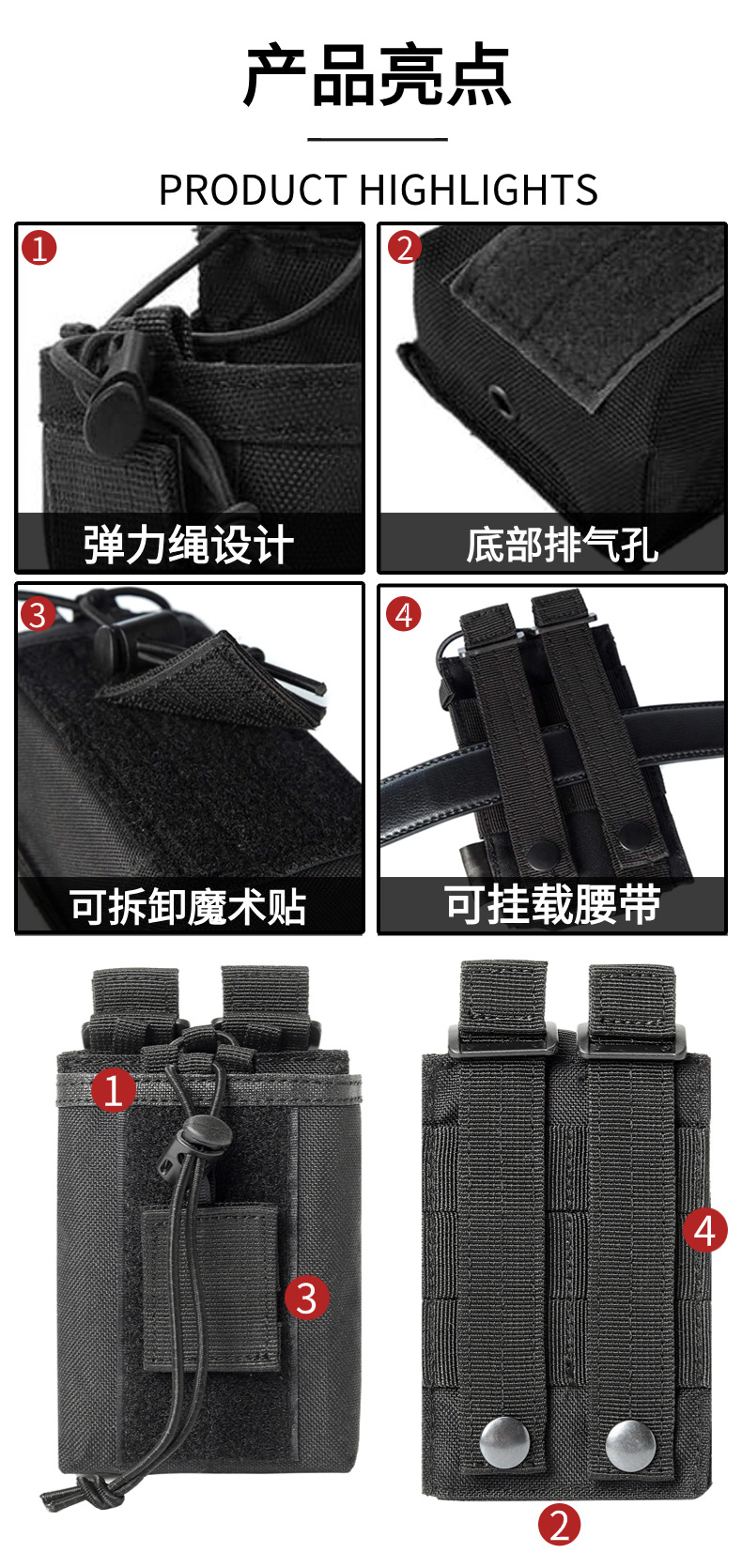 产品亮点

PRODUCT HIGHLIGHTS

1
弹力绳设计

2
底部排气孔

3
可拆卸魔术贴

4
可挂载腰带

1

3

4

2