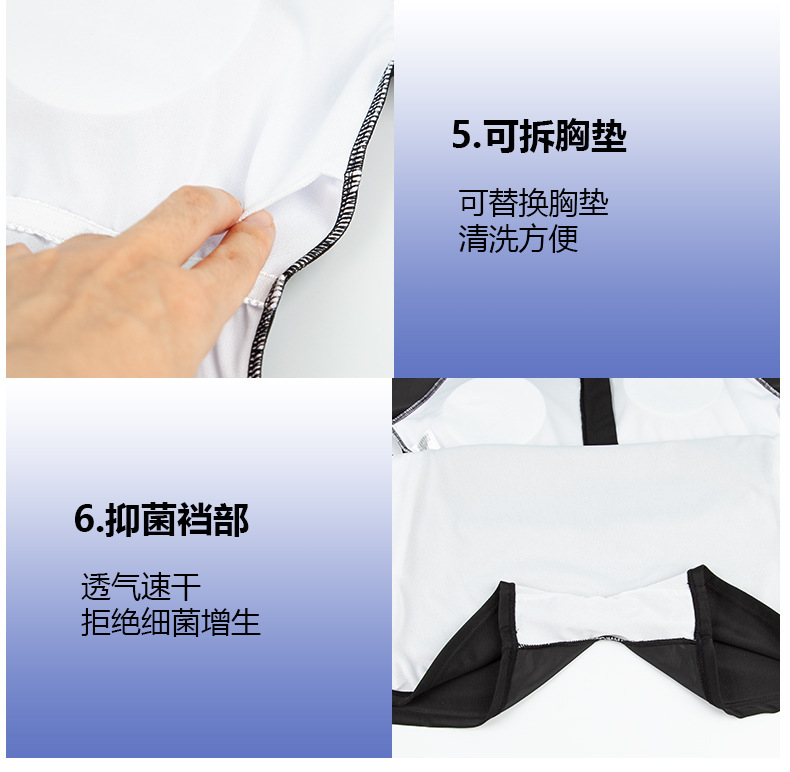 5.可拆胸垫

可替换胸垫
清洗方便

6.抑菌裆部

透气速干
拒绝细菌增生