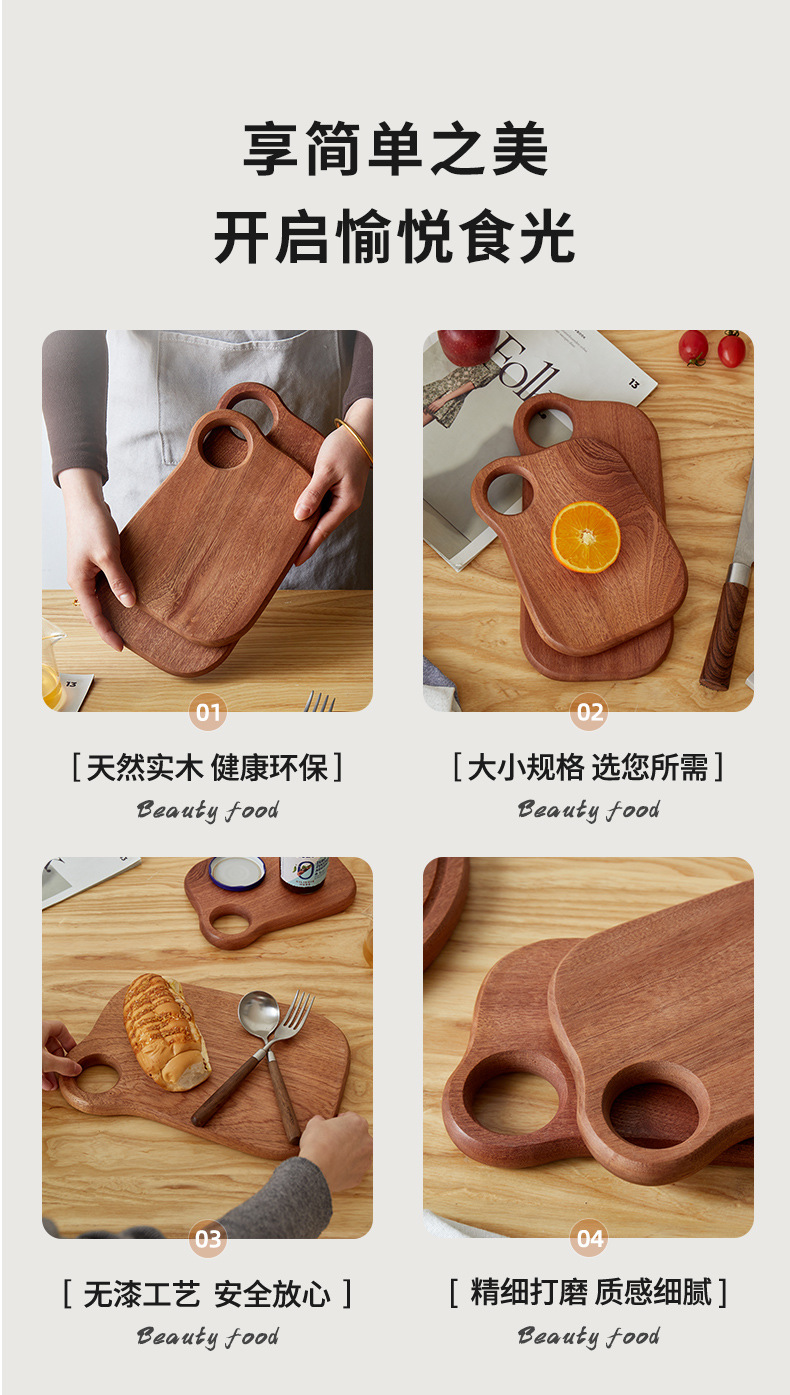 享简单之美
开启愉悦食光

01
[ 天然实木 健康环保 ]
Beauty food

02
[ 大小规格 选您所需 ]
Beauty food

03
[ 无漆工艺 安全放心 ]
Beauty food

04
[ 精细打磨 质感细腻 ]
Beauty food