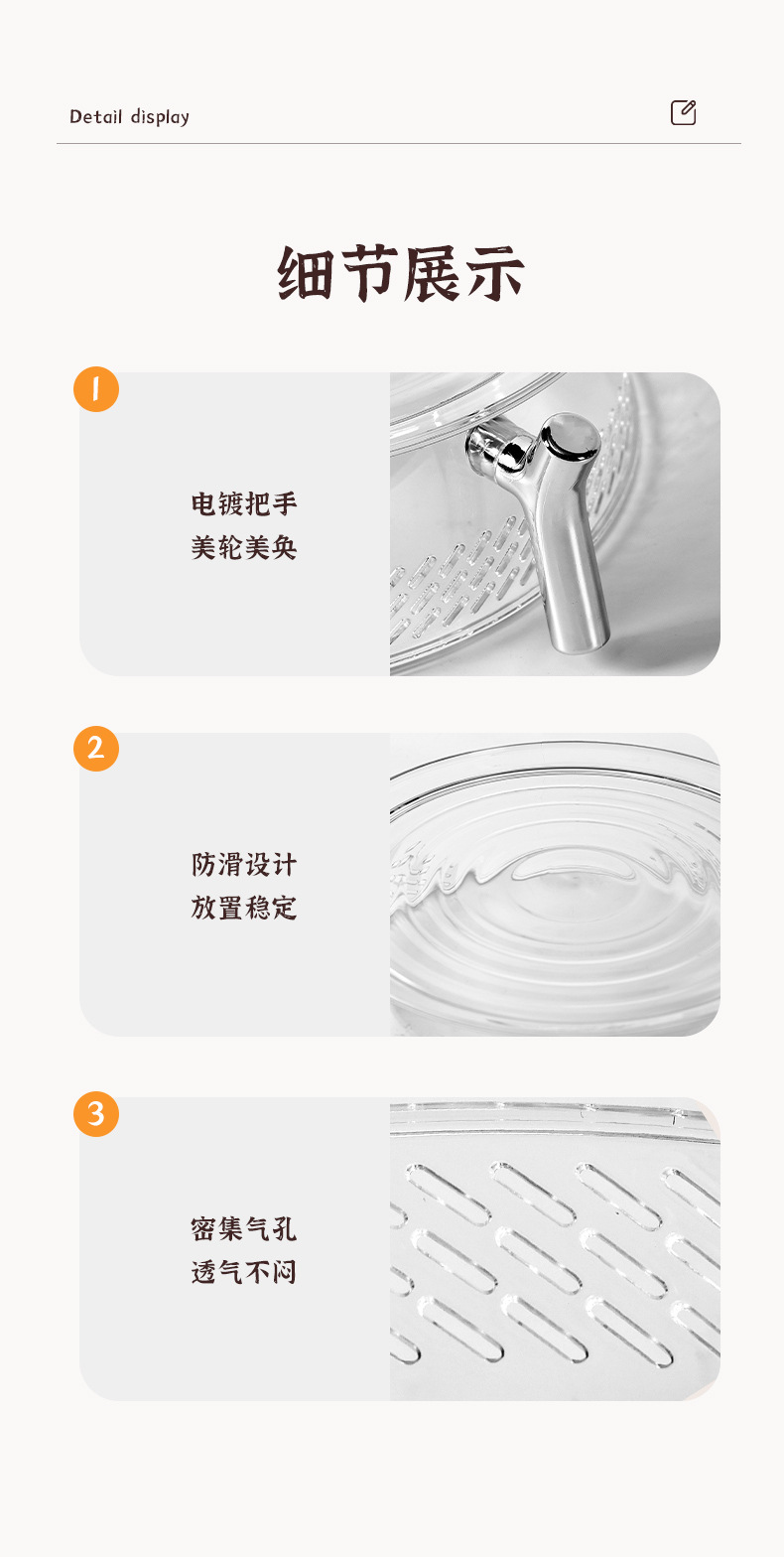 Detail display

细节展示

1

电镀把手
美轮美奂

2

防滑设计
放置稳定

3

密集气孔
透气不闷