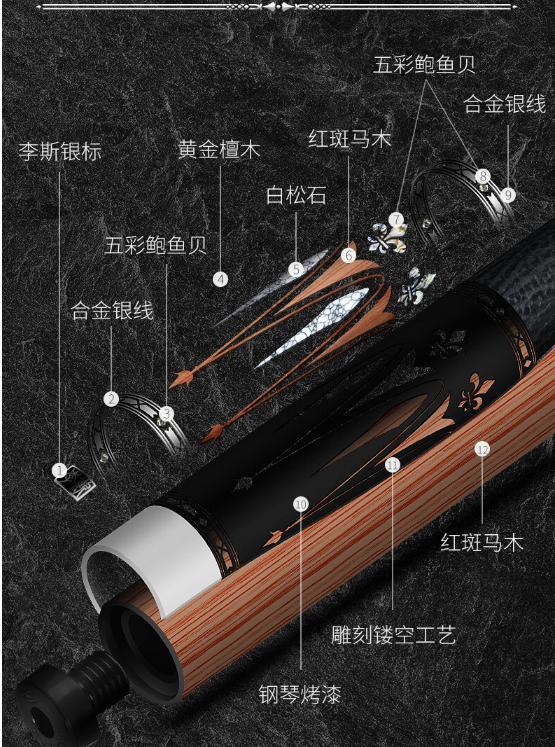 五彩鲍鱼贝
合金银线
李斯银标
黄金檀木
红斑马木
白松石
五彩鲍鱼贝
合金银线
1
2
3
4
5
6
7
8
9
10
11
12
红斑马木
雕刻镂空工艺
钢琴烤漆