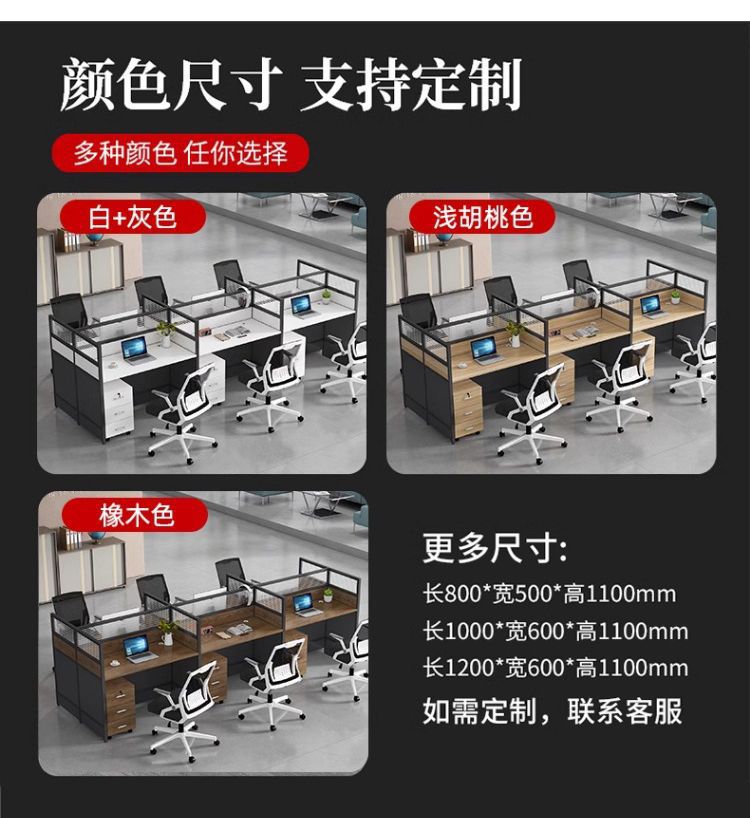 颜色尺寸 支持定制

多种颜色 任你选择

白+灰色

浅胡桃色

橡木色

更多尺寸:

长800*宽500*高1100mm

长1000*宽600*高1100mm

长1200*宽600*高1100mm

如需定制，联系客服