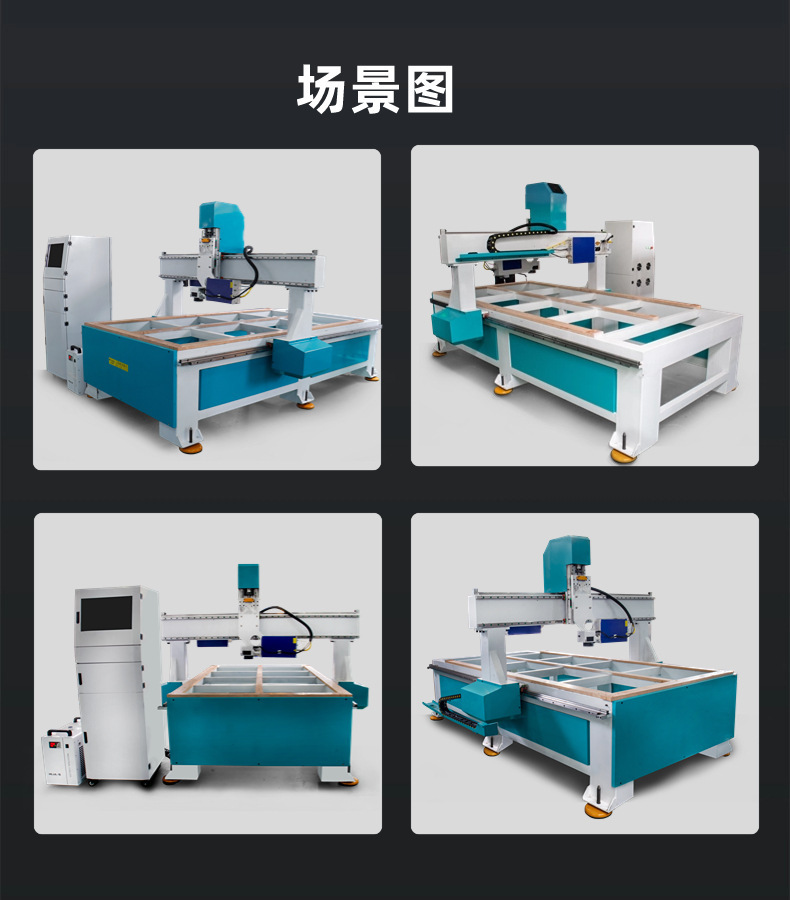 场景图