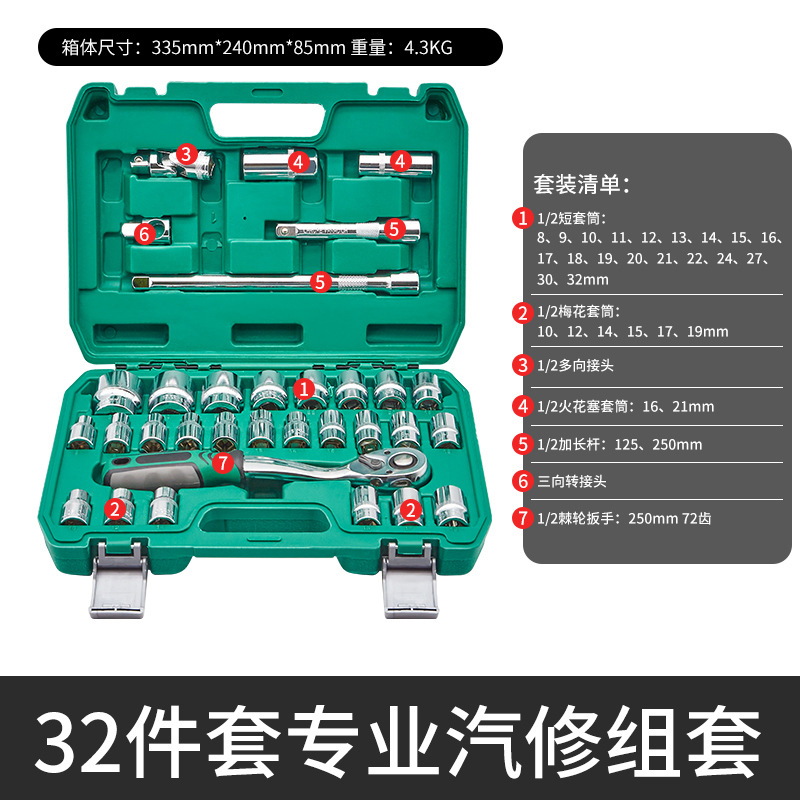 箱体尺寸：335mm*240mm*85mm 重量：4.3KG

3 4 4
6 5
5
1
7
2 2

套装清单：

1 1/2短套筒：
8、9、10、11、12、13、14、15、16、17、18、19、20、21、22、24、27、30、32mm

2 1/2梅花套筒：
10、12、14、15、17、19mm

3 1/2多向接头

4 1/2火花塞套筒：16、21mm

5 1/2加长杆：125、250mm

6 三向转接头

7 1/2棘轮扳手：250mm 72齿

32件套专业汽修组套