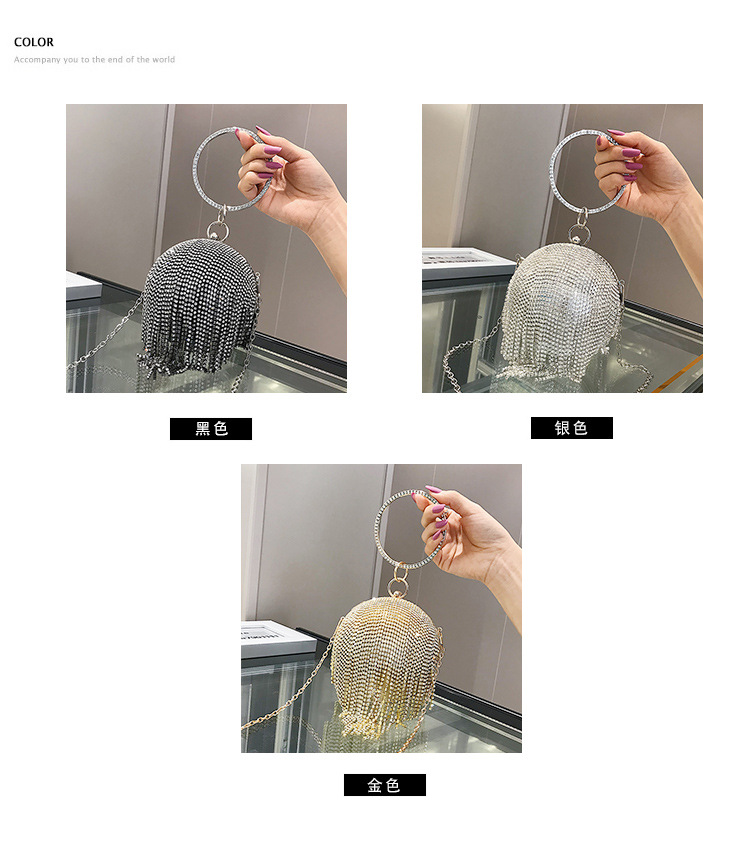 COLOR
Accompany you to the end of the world

黑色

银色

金色