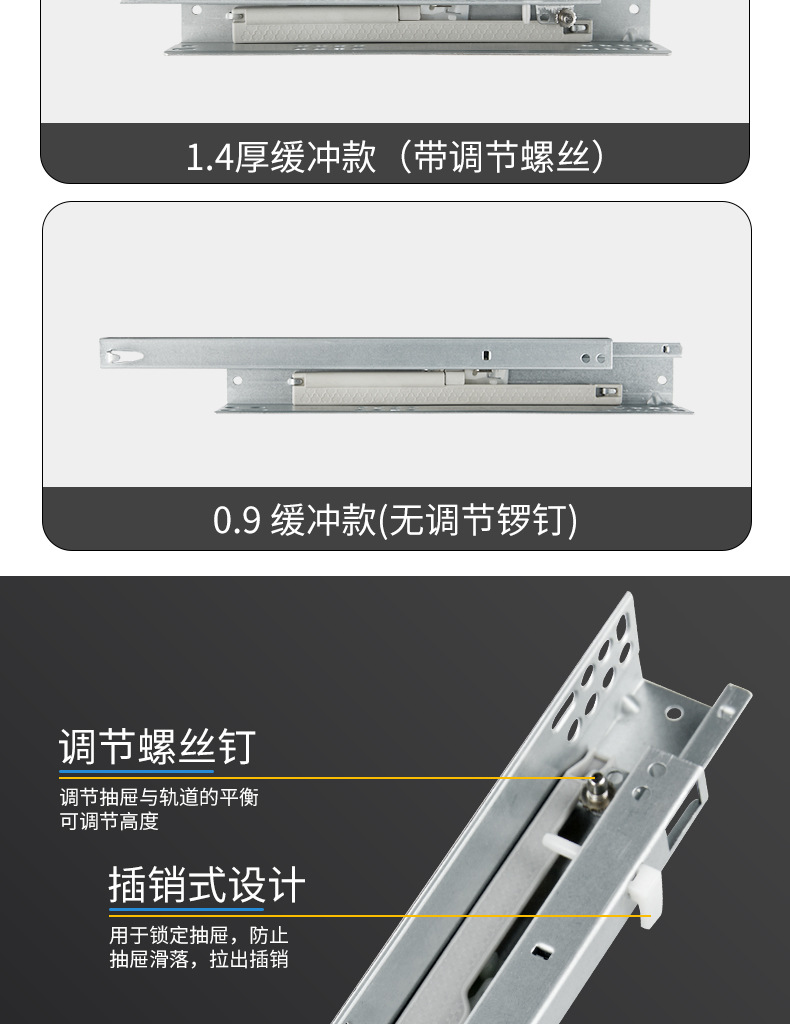 1.4厚缓冲款（带调节螺丝）

0.9 缓冲款(无调节锣钉)

调节螺丝钉

调节抽屉与轨道的平衡
可调节高度

插销式设计

用于锁定抽屉，防止
抽屉滑落，拉出插销