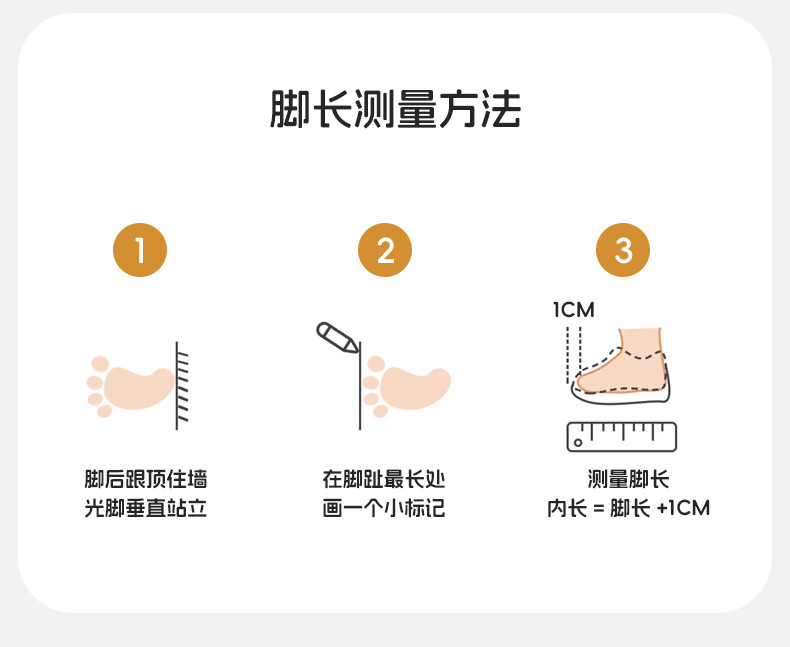 脚长测量方法

1

脚后跟顶住墙
光脚垂直站立

2

在脚趾最长处
画一个小标记

3

1CM

测量脚长
内长 = 脚长 +1CM