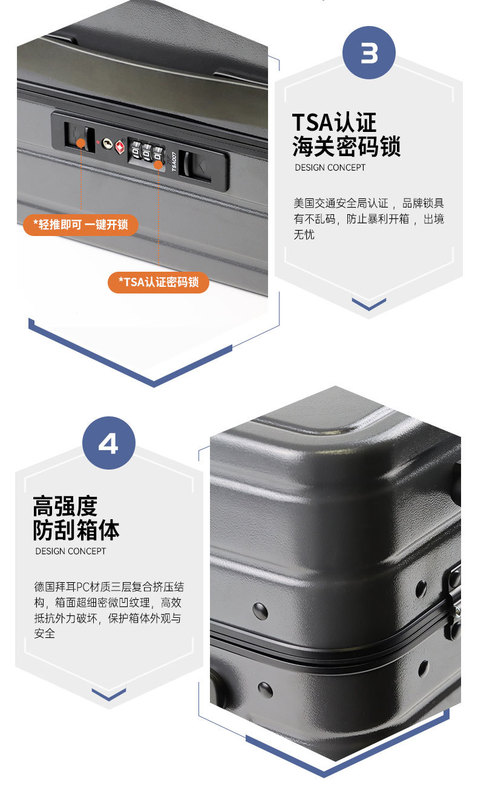 3

TSA认证
海关密码锁
DESIGN CONCEPT

美国交通安全局认证，品牌锁具有不乱码，防止暴利开箱，出境无忧

TSA007

*轻推即可 一键开锁

*TSA认证密码锁

4

高强度
防刮箱体
DESIGN CONCEPT

德国拜耳PC材质三层复合挤压结构，箱面超细密微凹纹理，高效抵抗外力破坏，保护箱体外观与安全