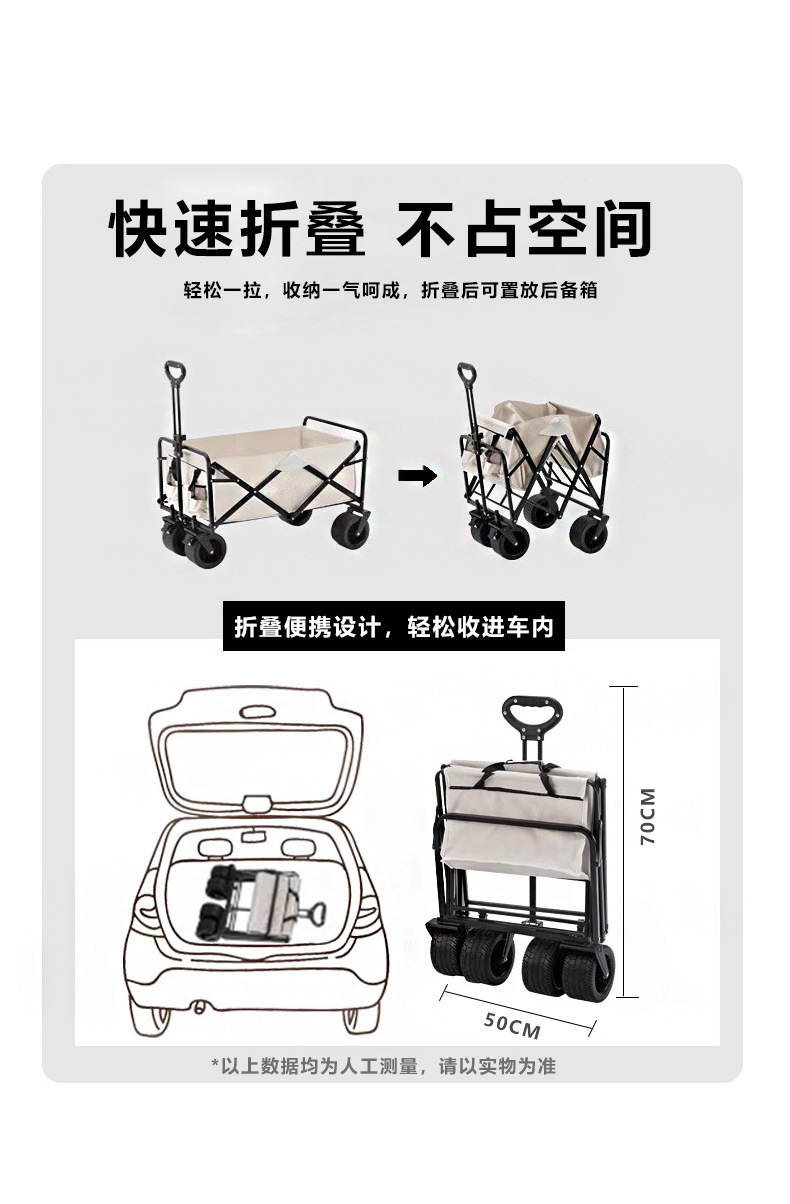 快速折叠 不占空间

轻松一拉，收纳一气呵成，折叠后可置放后备箱

折叠便携设计，轻松收进车内

70CM

50CM

*以上数据均为人工测量，请以实物为准