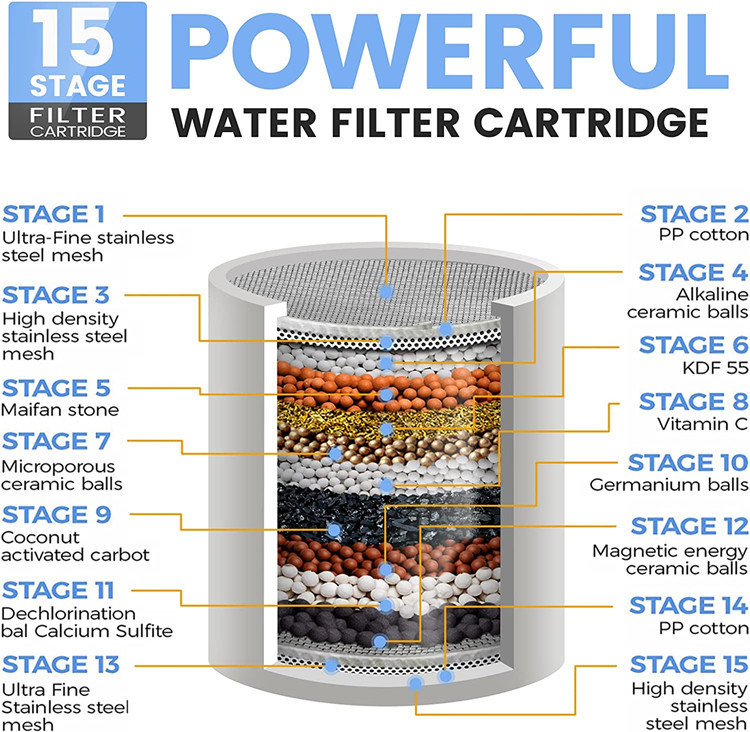 15 STAGE FILTER CARTRIDGE

POWERFUL
WATER FILTER CARTRIDGE

STAGE 1
Ultra-Fine stainless steel mesh

STAGE 3
High density stainless steel mesh

STAGE 5
Maifan stone

STAGE 7
Microporous ceramic balls

STAGE 9
Coconut activated carbot

STAGE 11
Dechlorination bal Calcium Sulfite

STAGE 13
Ultra Fine Stainless steel mesh

STAGE 2
PP cotton

STAGE 4
Alkaline ceramic balls

STAGE 6
KDF 55

STAGE 8
Vitamin C

STAGE 10
Germanium balls

STAGE 12
Magnetic energy ceramic balls

STAGE 14
PP cotton

STAGE 15
High density stainless steel mesh