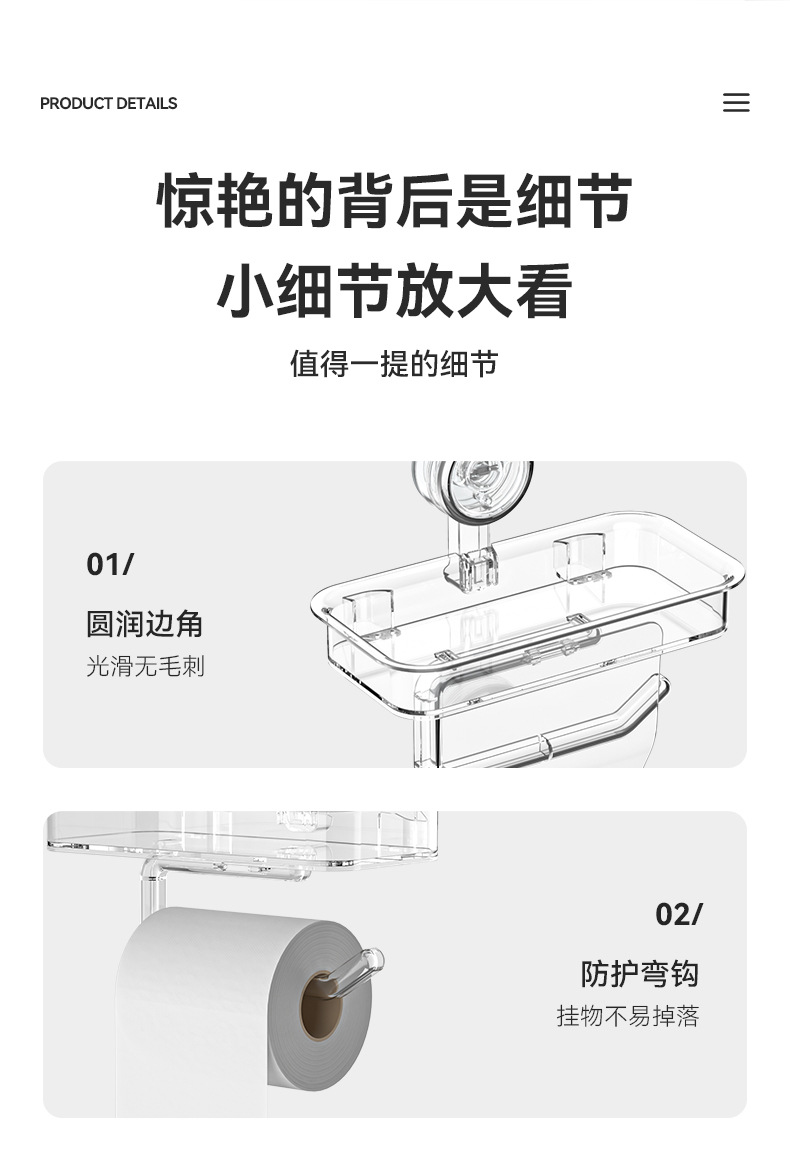 PRODUCT DETAILS

惊艳的背后是细节
小细节放大看
值得一提的细节

01/
圆润边角
光滑无毛刺

02/
防护弯钩
挂物不易掉落