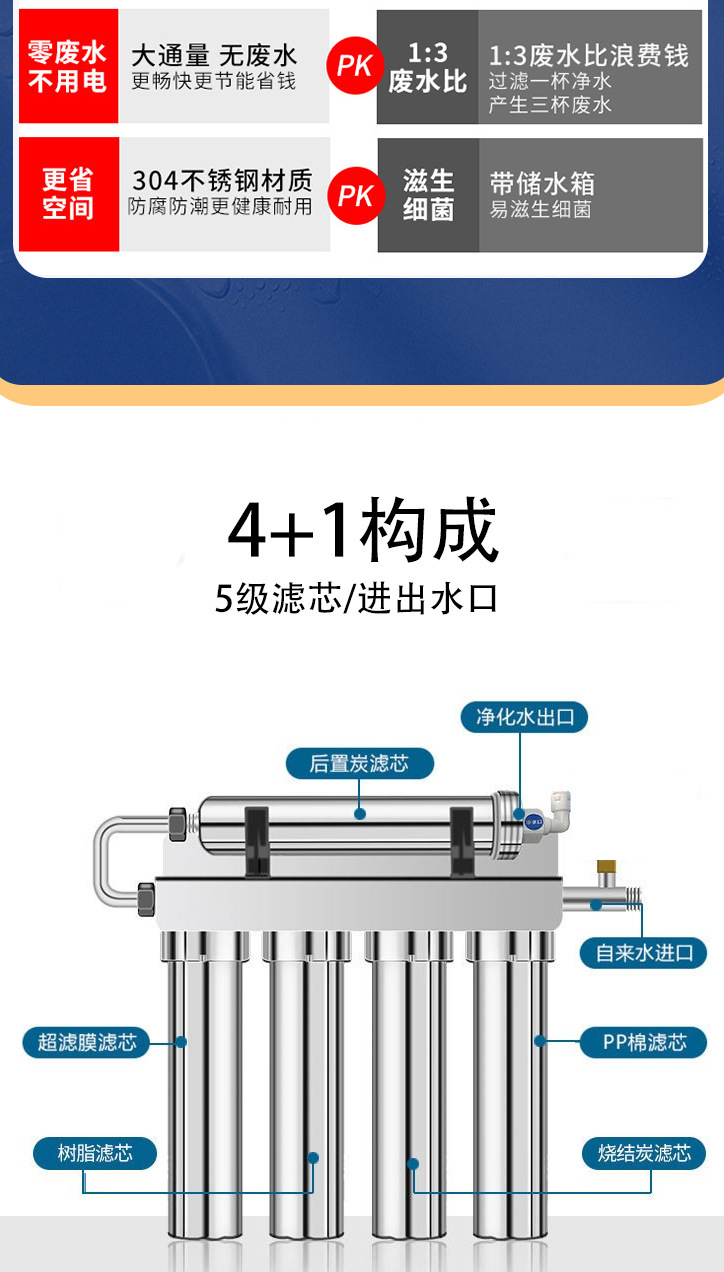 零废水
不用电

大通量 无废水
更畅快更节能省钱

PK

1:3
废水比

1:3废水比浪费钱
过滤一杯净水
产生三杯废水

更省
空间

304不锈钢材质
防腐防潮更健康耐用

PK

滋生
细菌

带储水箱
易滋生细菌

4+1构成
5级滤芯/进出水口

净化水出口

后置炭滤芯

自来水进口

超滤膜滤芯

PP棉滤芯

树脂滤芯

烧结炭滤芯