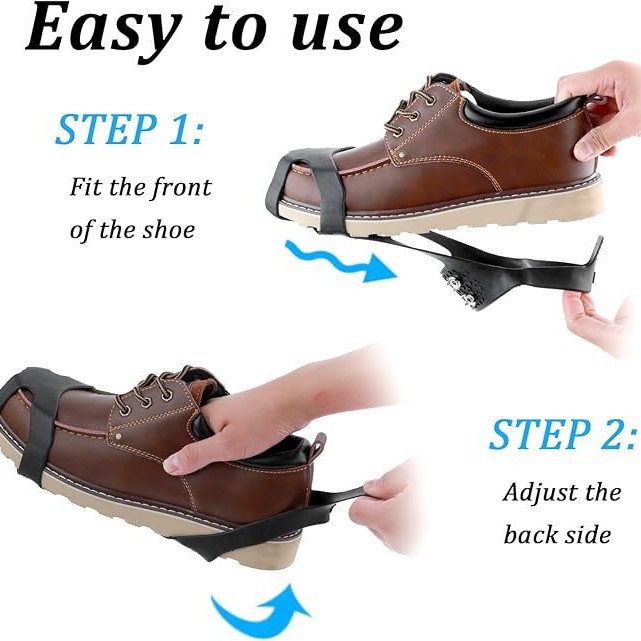 Easy to use

STEP 1:

Fit the front of the shoe

STEP 2:

Adjust the back side