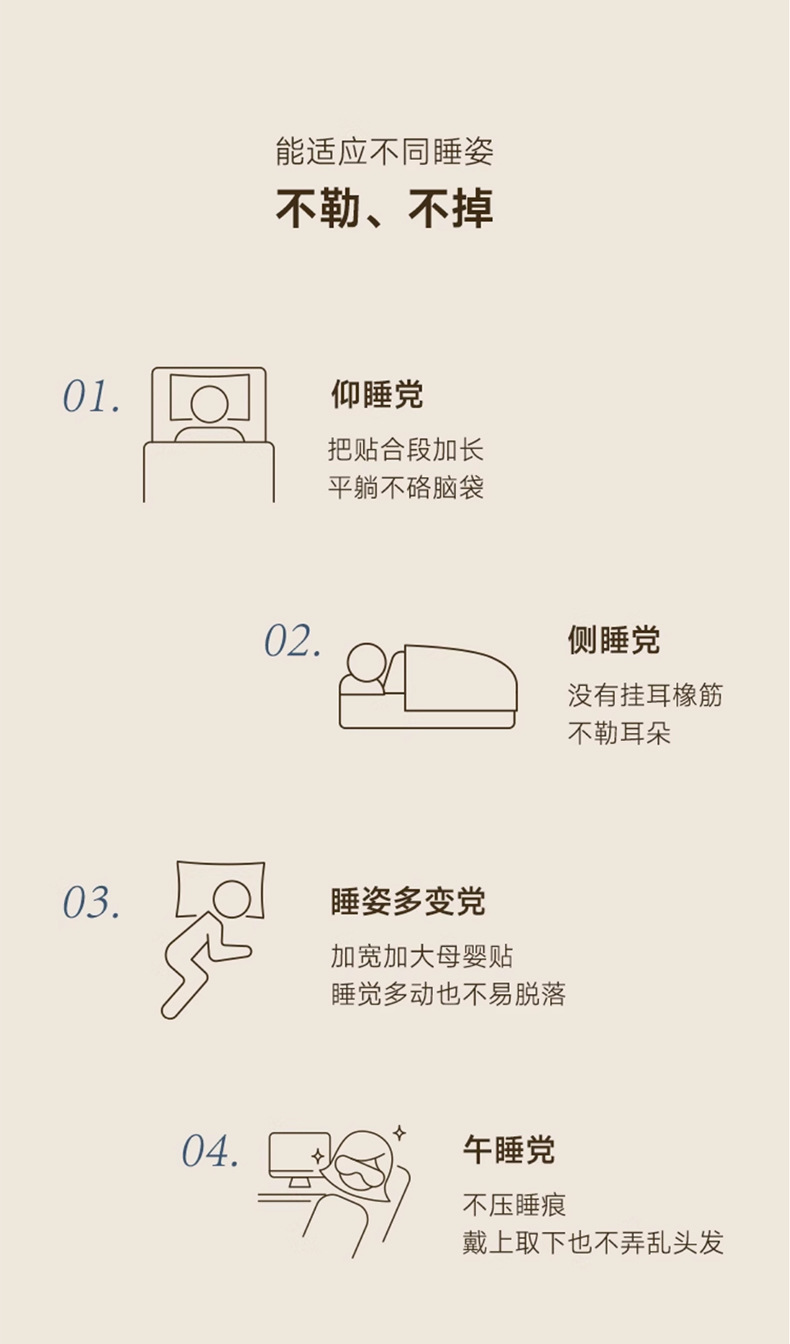 能适应不同睡姿
不勒、不掉

01.
仰睡党
把贴合段加长
平躺不硌脑袋

02.
侧睡党
没有挂耳橡筋
不勒耳朵

03.
睡姿多变党
加宽加大母婴贴
睡觉多动也不易脱落

04.
午睡党
不压睡痕
戴上取下也不弄乱头发