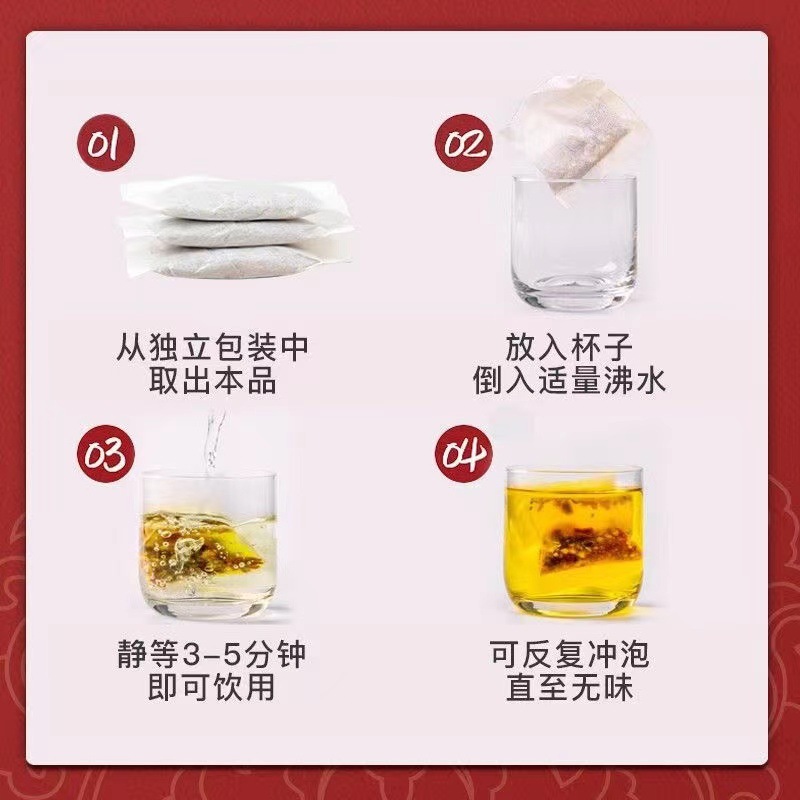 01

从独立包装中
取出本品

02

放入杯子
倒入适量沸水

03

静等3-5分钟
即可饮用

04

可反复冲泡
直至无味