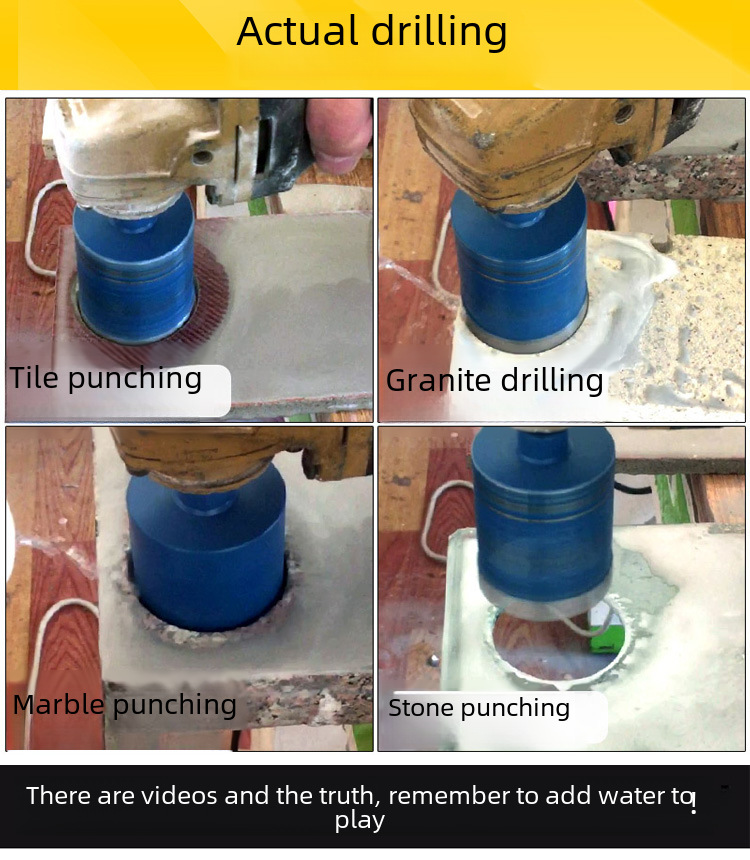 Actual drilling

Tile punching

Granite drilling

Marble punching

Stone punching

There are videos and the truth, remember to add water to play