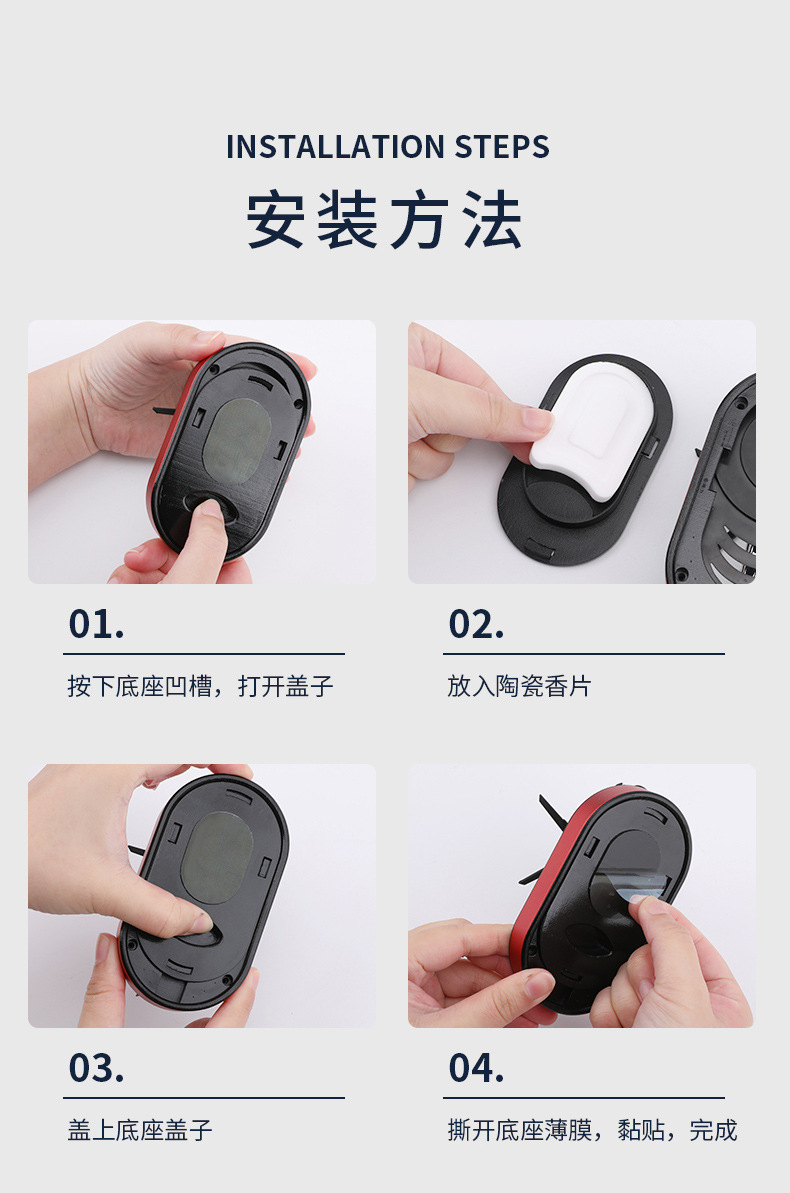 INSTALLATION STEPS
安装方法

01.
按下底座凹槽，打开盖子

02.
放入陶瓷香片

03.
盖上底座盖子

04.
撕开底座薄膜，黏贴，完成