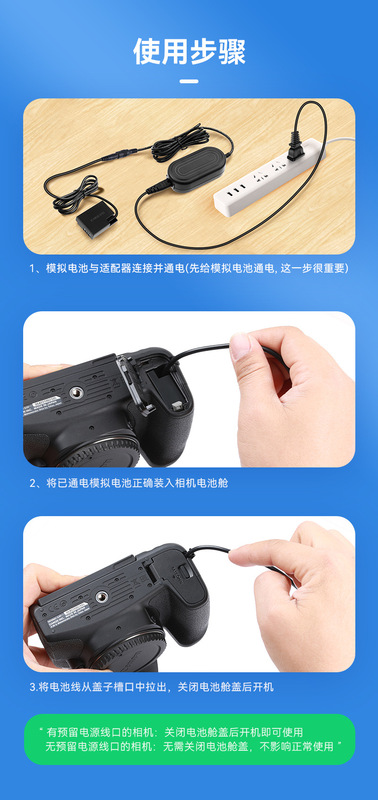 使用步骤

1、模拟电池与适配器连接并通电(先给模拟电池通电, 这一步很重要)

2、将已通电模拟电池正确装入相机电池舱

3.将电池线从盖子槽口中拉出，关闭电池舱盖后开机

“ 有预留电源线口的相机：关闭电池舱盖后开机即可使用
无预留电源线口的相机：无需关闭电池舱盖，不影响正常使用 ”