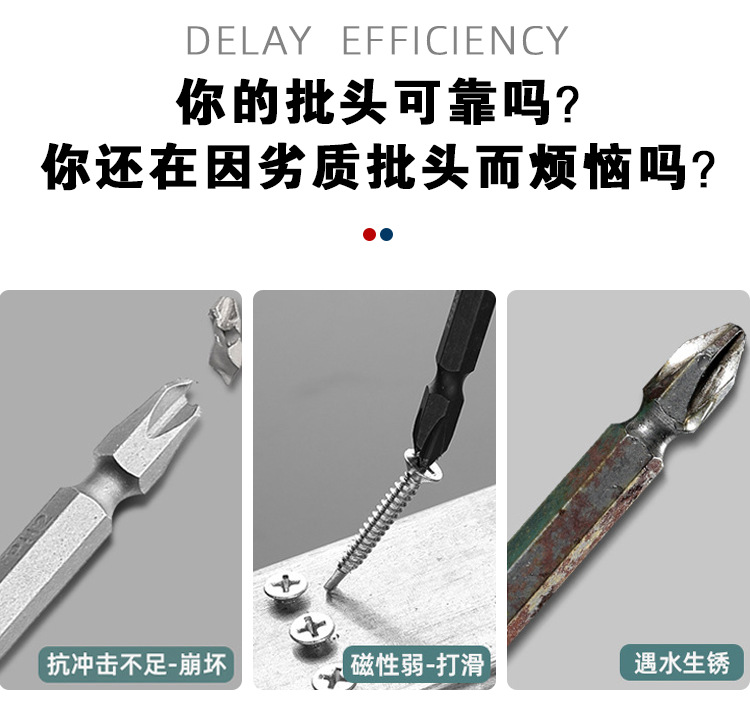 DELAY EFFICIENCY

你的批头可靠吗?
你还在因劣质批头而烦恼吗?

抗冲击不足-崩坏

磁性弱-打滑

遇水生锈