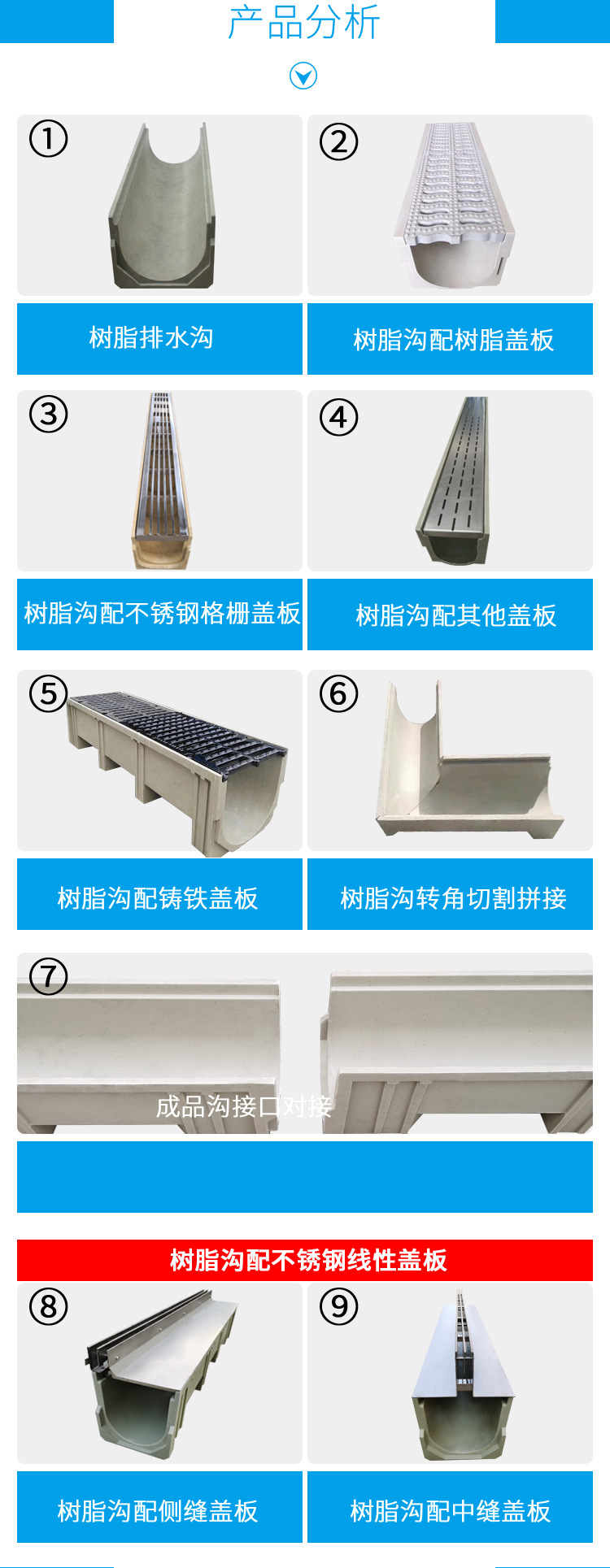 产品分析

①

树脂排水沟

②

树脂沟配树脂盖板

③

树脂沟配不锈钢格栅盖板

④

树脂沟配其他盖板

⑤

树脂沟配铸铁盖板

⑥

树脂沟转角切割拼接

⑦

成品沟接口对接

树脂沟配不锈钢线性盖板

⑧

树脂沟配侧缝盖板

⑨

树脂沟配中缝盖板