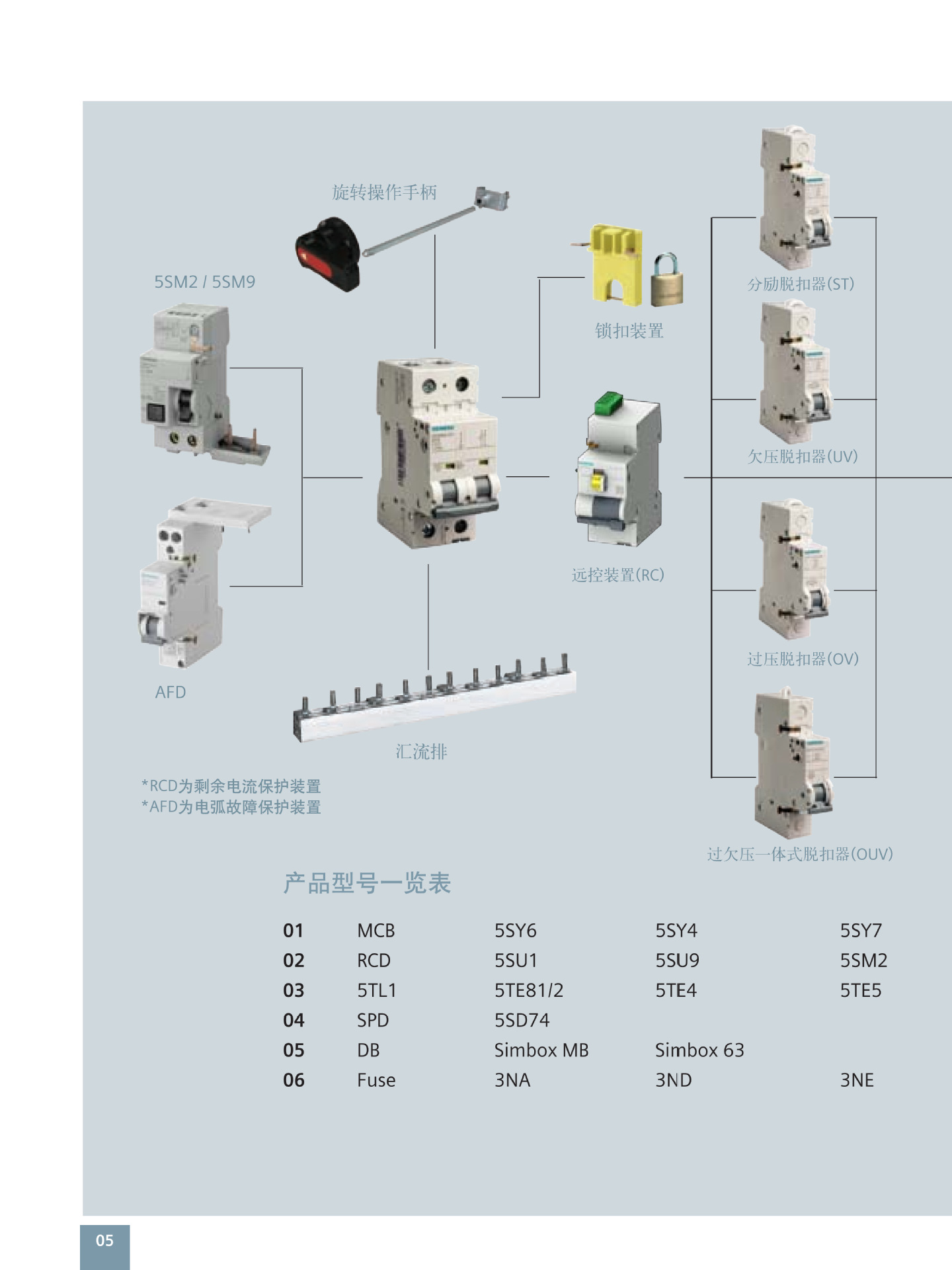 旋转操作手柄

5SM2 / 5SM9

锁扣装置

分励脱扣器(ST)

欠压脱扣器(UV)

远控装置(RC)

过压脱扣器(OV)

AFD

汇流排

*RCD为剩余电流保护装置
*AFD为电弧故障保护装置

过欠压一体式脱扣器(OUV)

产品型号一览表

| 01 | MCB | 5SY6 | 5SY4 | 5SY7 |
|---|---|---|---|---|
| 02 | RCD | 5SU1 | 5SU9 | 5SM2 |
| 03 | 5TL1 | 5TE81/2 | 5TE4 | 5TE5 |
| 04 | SPD | 5SD74 | | |
| 05 | DB | Simbox MB | Simbox 63 | |
| 06 | Fuse | 3NA | 3ND | 3NE |

05